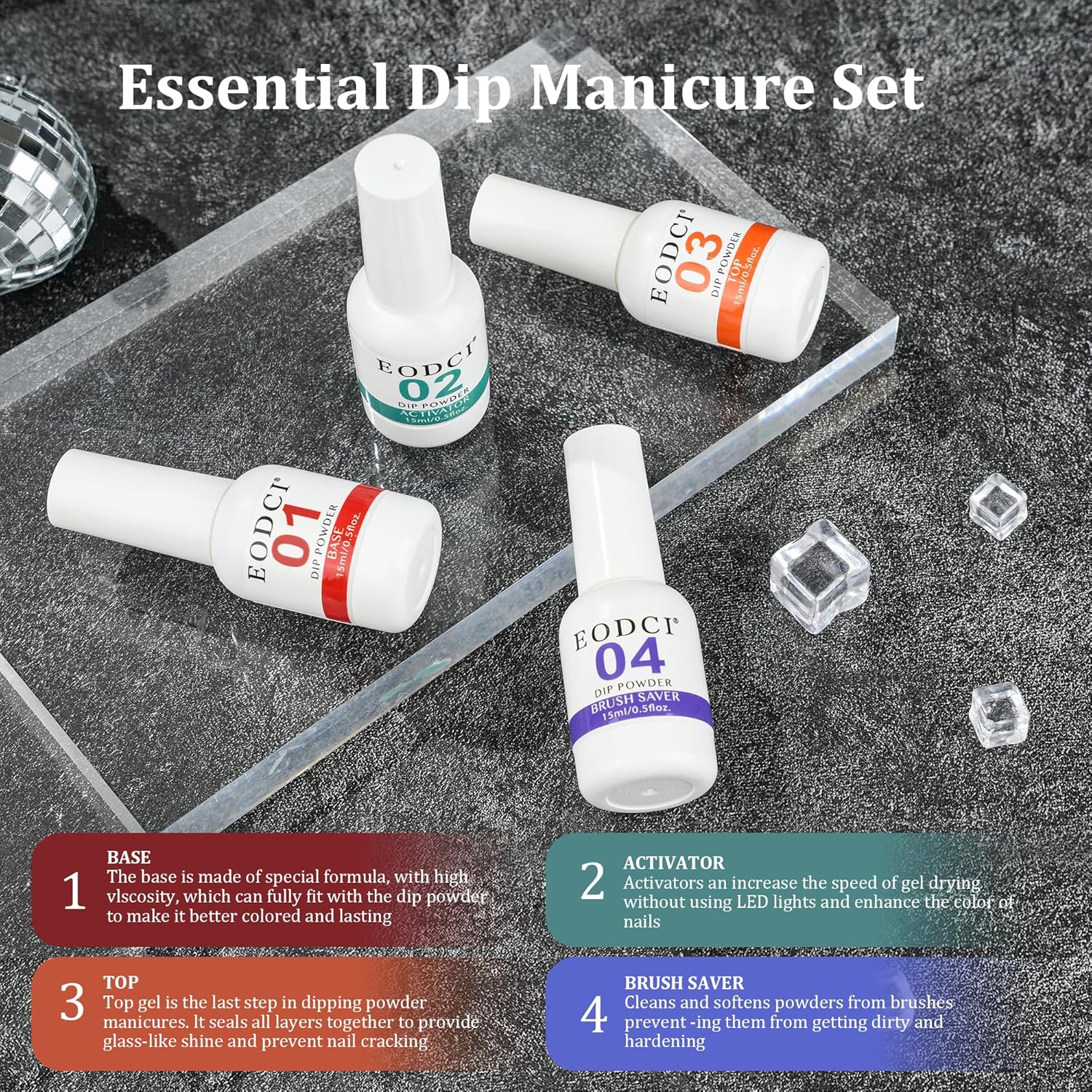 Essential Dip Manicure Set

EODCI® 02 DIP POWDER ACTIVATOR 15ml/0.5floz.

EODCI® 03 DIP POWDER TOP 15ml/0.5floz.

EODCI® 01 DIP POWDER BASE 15ml/0.5floz.

EODCI® 04 DIP POWDER BRUSH SAVER 15ml/0.5floz.

1
BASE
The base is made of special formula, with high vlscosity, which can fully fit with the dip powder to make it better colored and lasting

2
ACTIVATOR
Activators an increase the speed of gel drying without using LED lights and enhance the color of nails

3
TOP
Top gel is the last step in dipping powder manicures. lt seals all layers together to provide glass-like shine and prevent nail cracking

4
BRUSH SAVER
Cleans and softens powders from brushes prevent -ing them from getting dirty and hardening