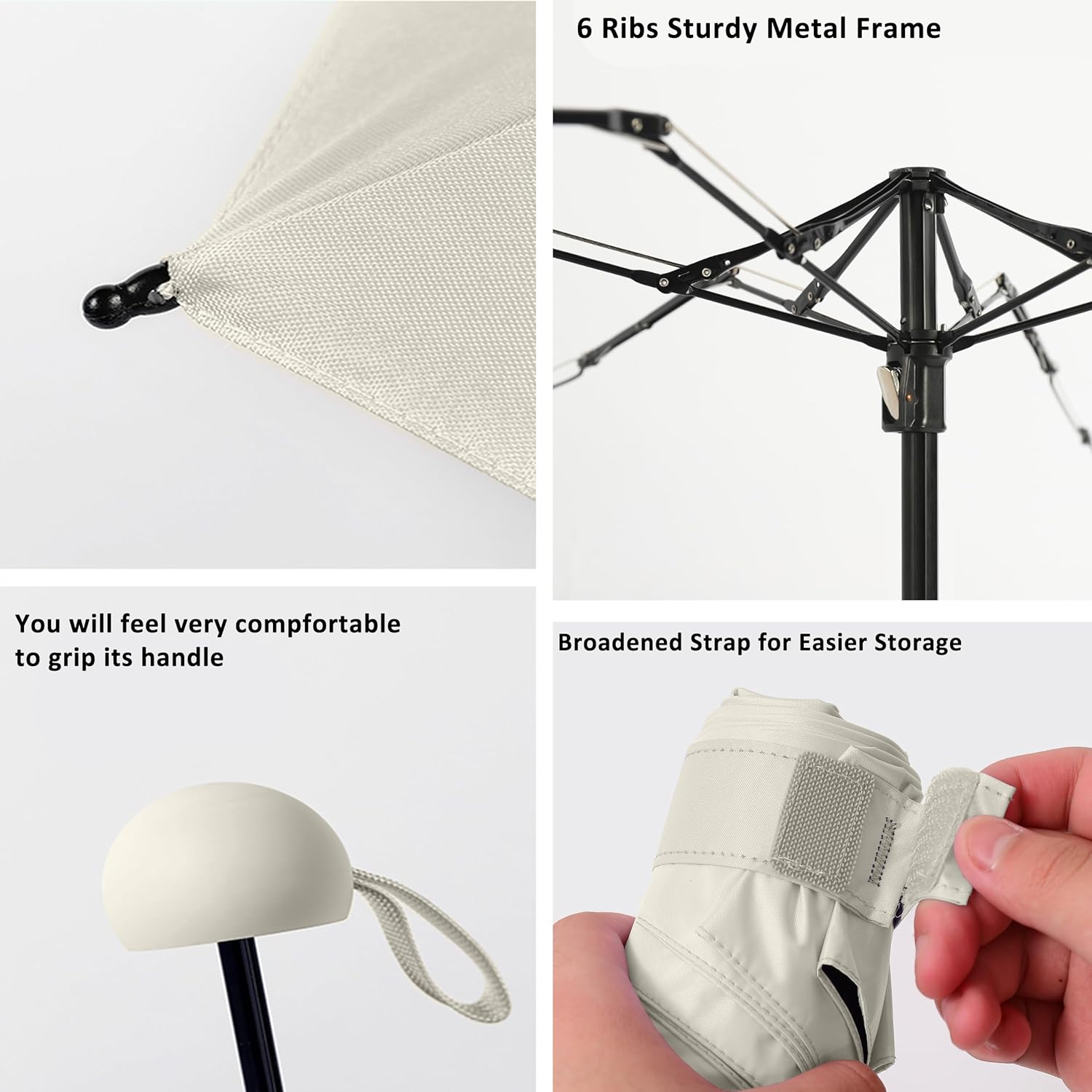 6 Ribs Sturdy Metal Frame

You will feel very compfortable to grip its handle

Broadened Strap for Easier Storage