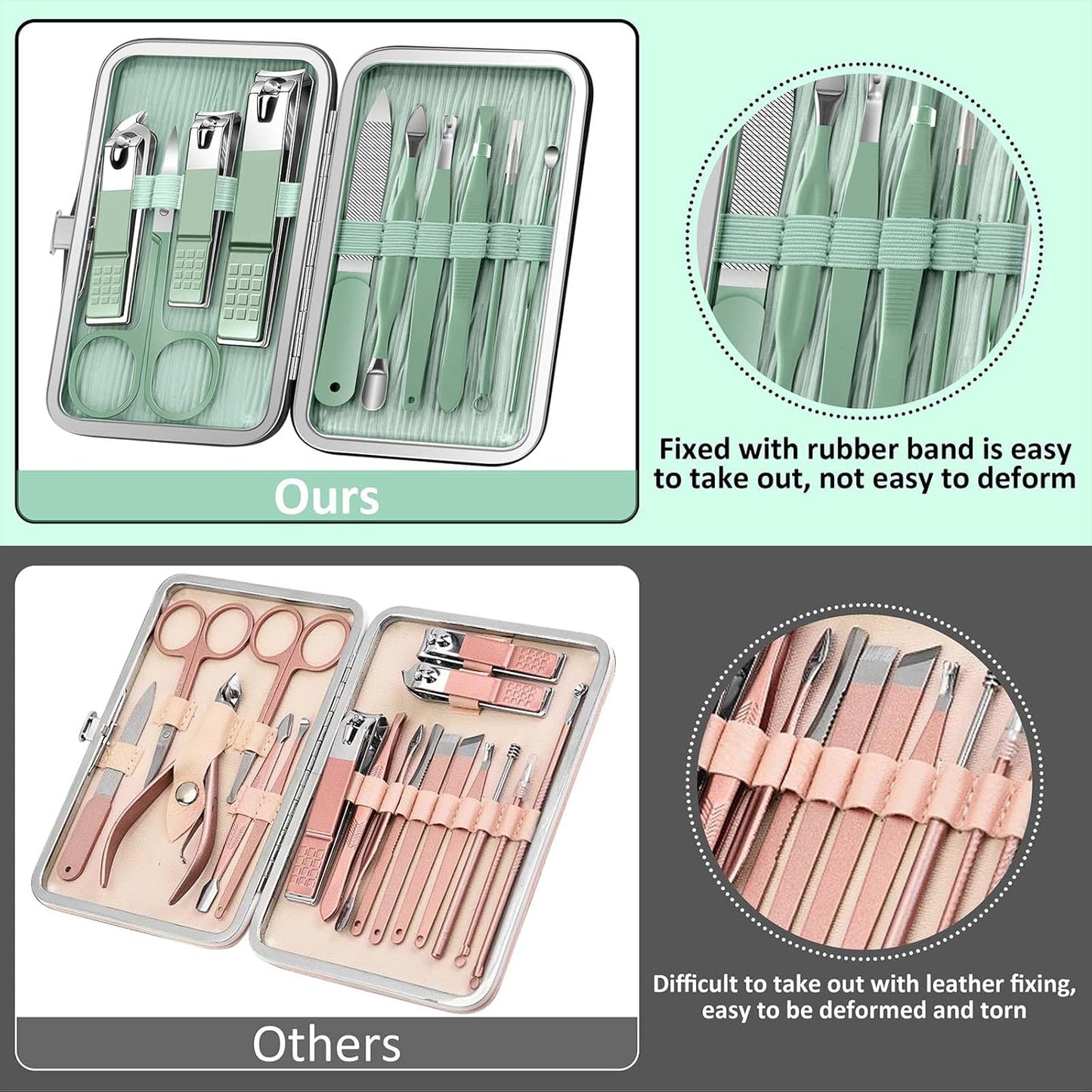 Ours

Fixed with rubber band is easy to take out, not easy to deform

Others

Difficult to take out with leather fixing, easy to be deformed and torn