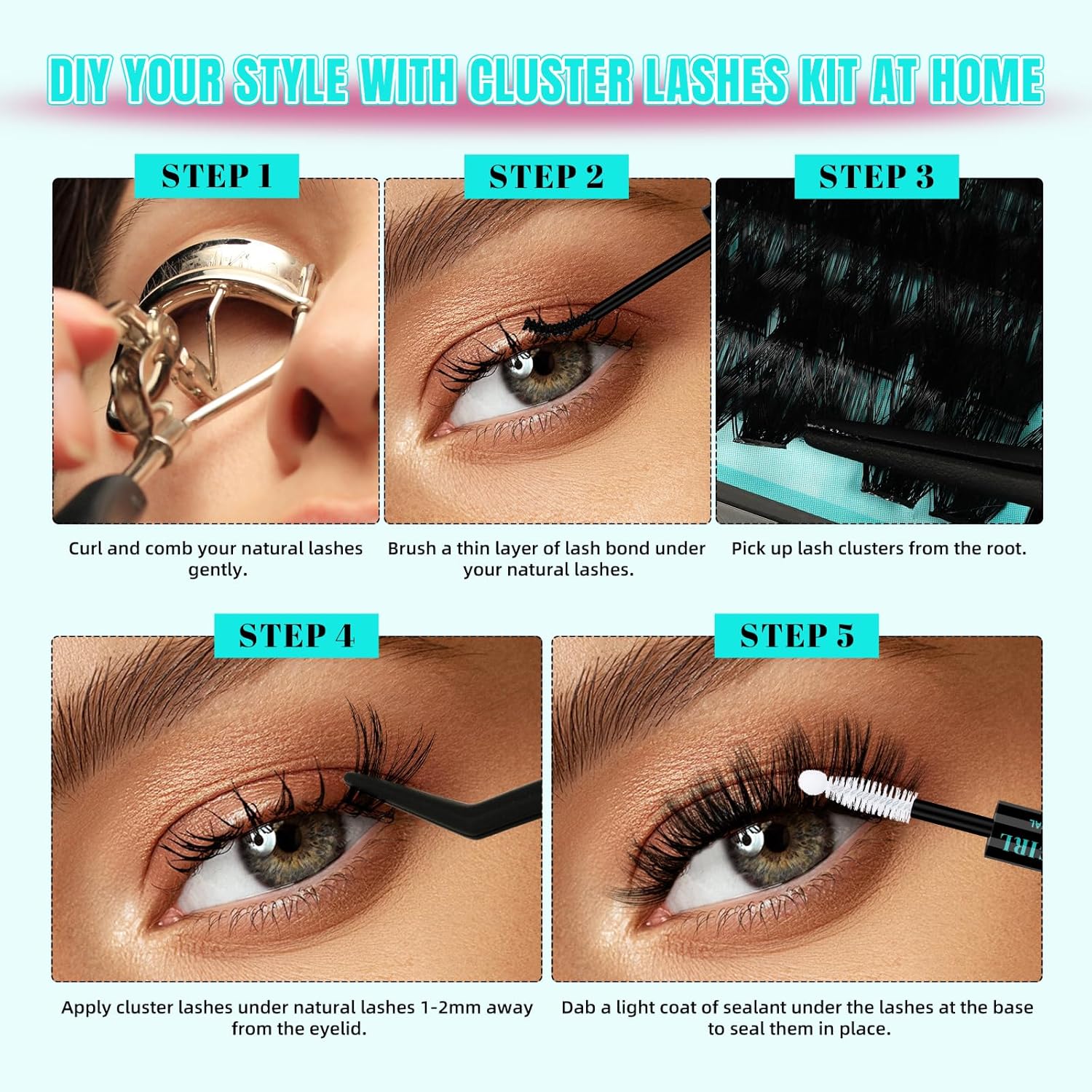 DIY YOUR STYLE WITH CLUSTER LASHES KIT AT HOME

STEP 1

Curl and comb your natural lashes gently.

STEP 2

Brush a thin layer of lash bond under your natural lashes.

STEP 3

Pick up lash clusters from the root.

STEP 4

Apply cluster lashes under natural lashes 1-2mm away from the eyelid.

STEP 5

Dab a light coat of sealant under the lashes at the base to seal them in place.