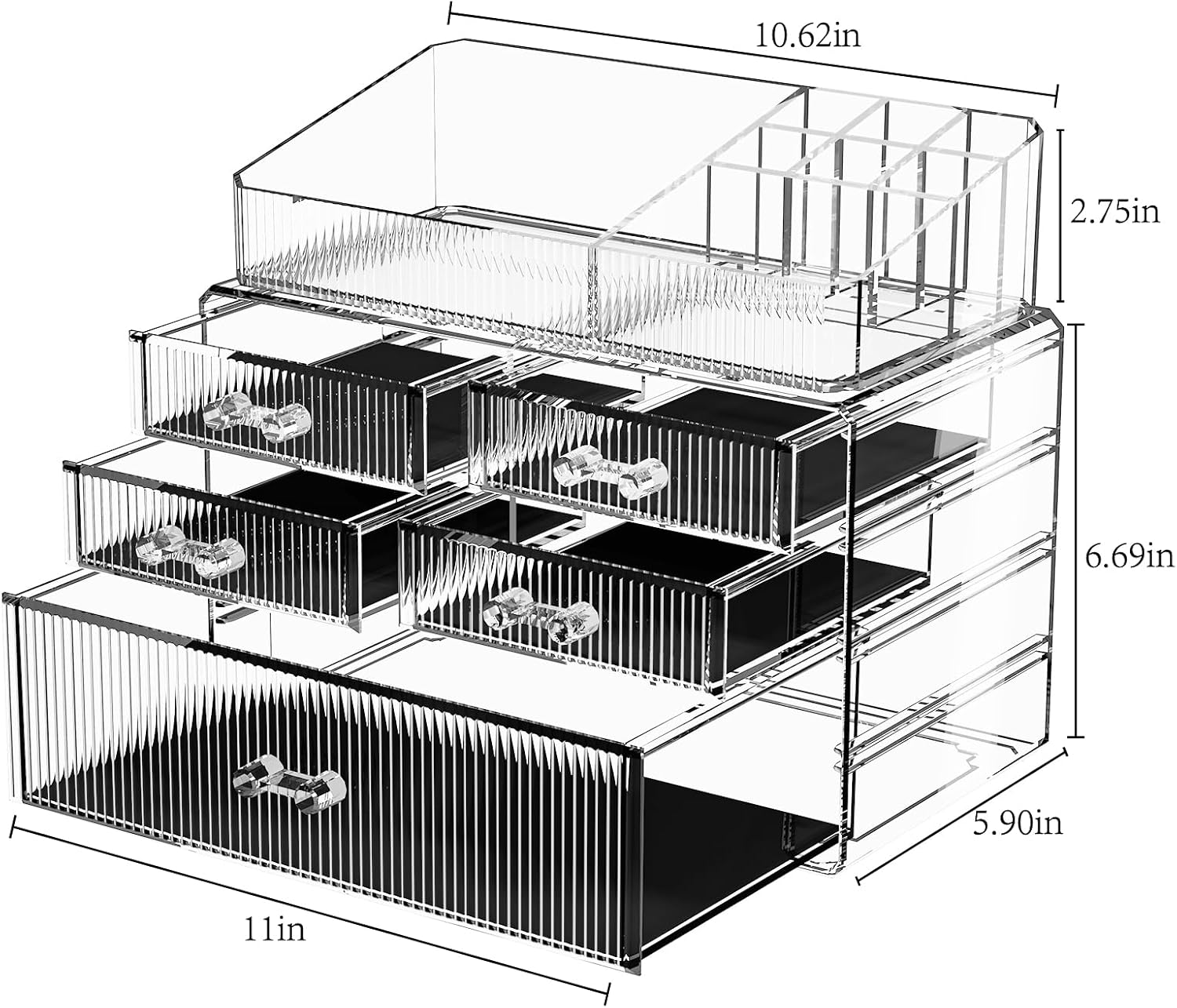 10.62in

2.75in

6.69in

5.90in

11in