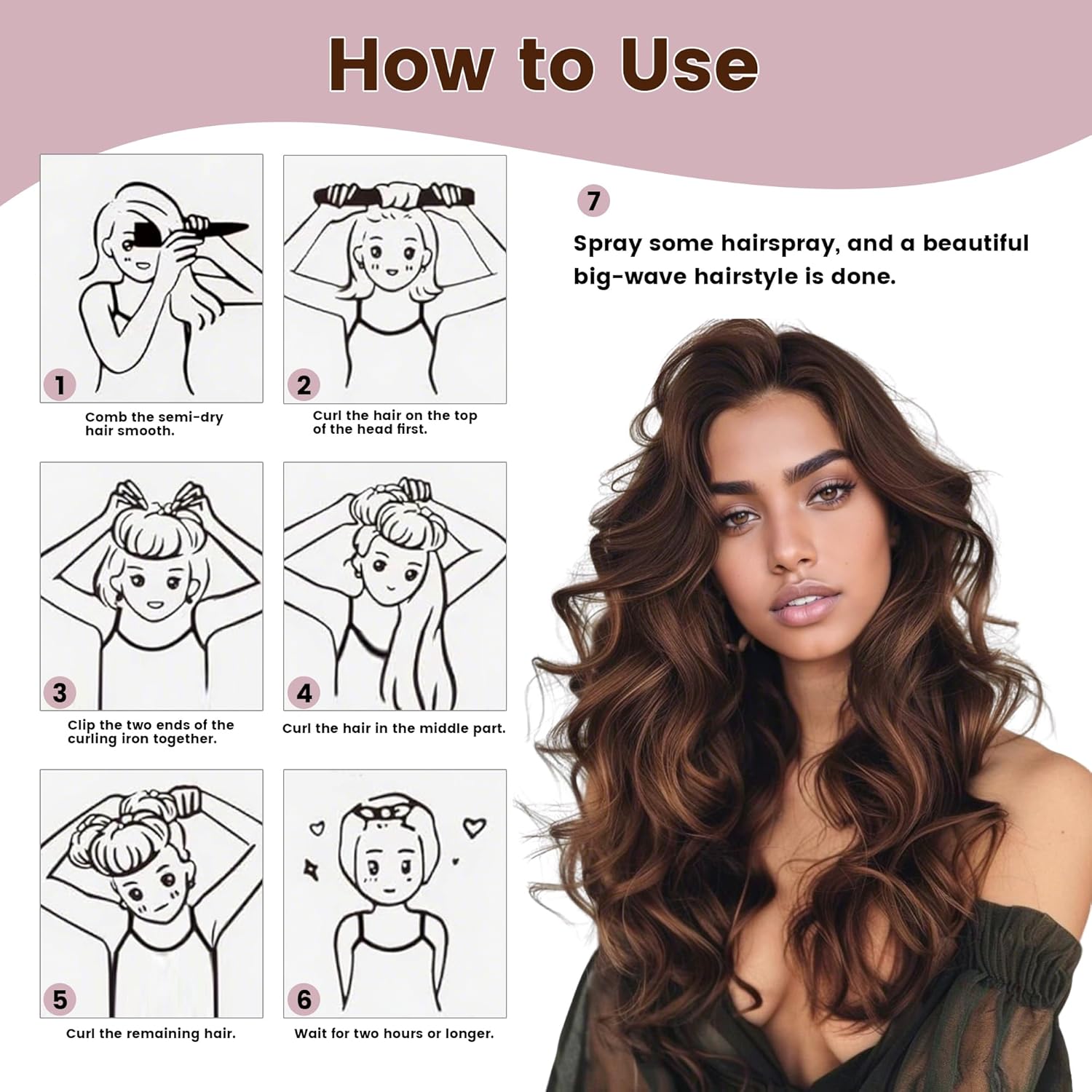 How to Use

1
Comb the semi-dry hair smooth.

2
Curl the hair on the top of the head first.

3
Clip the two ends of the curling iron together.

4
Curl the hair in the middle part.

5
Curl the remaining hair.

6
Wait for two hours or longer.

7
Spray some hairspray, and a beautiful big-wave hairstyle is done.