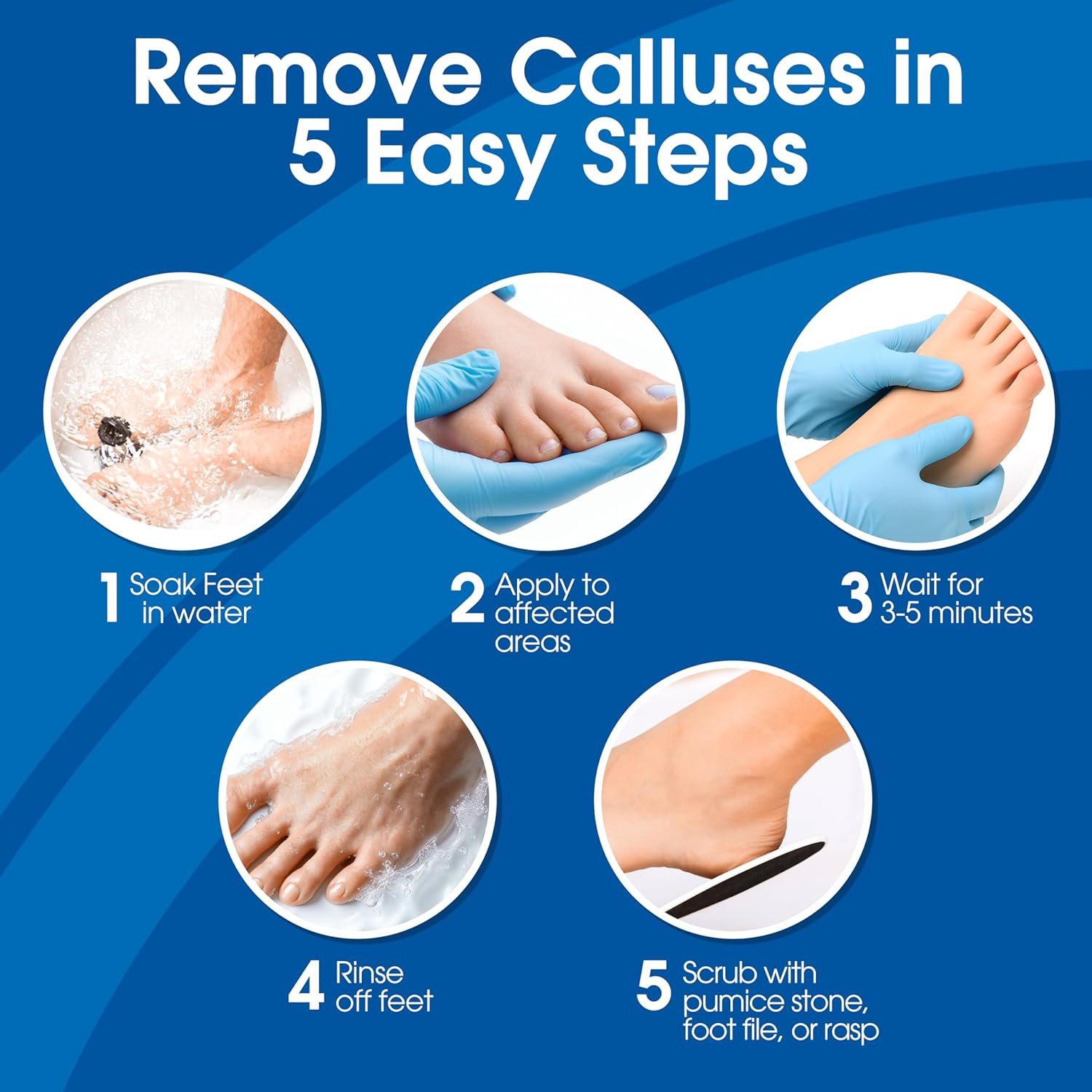 Remove Calluses in 5 Easy Steps

1 Soak Feet in water

2 Apply to affected areas

3 Wait for 3-5 minutes

4 Rinse off feet

5 Scrub with pumice stone, foot file, or rasp