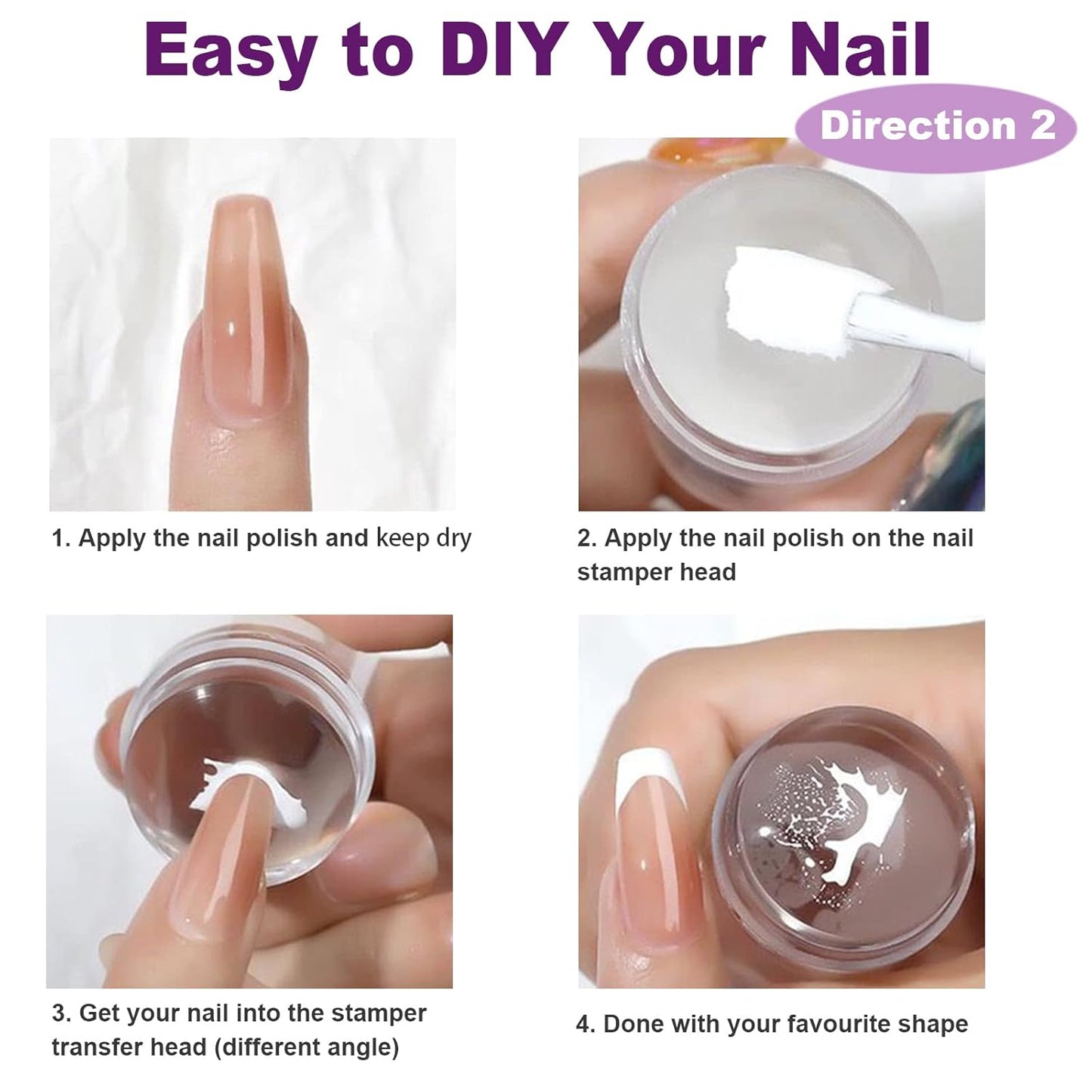 Easy to DIY Your Nail

Direction 2

1. Apply the nail polish and keep dry

2. Apply the nail polish on the nail stamper head

3. Get your nail into the stamper transfer head (different angle)

4. Done with your favourite shape