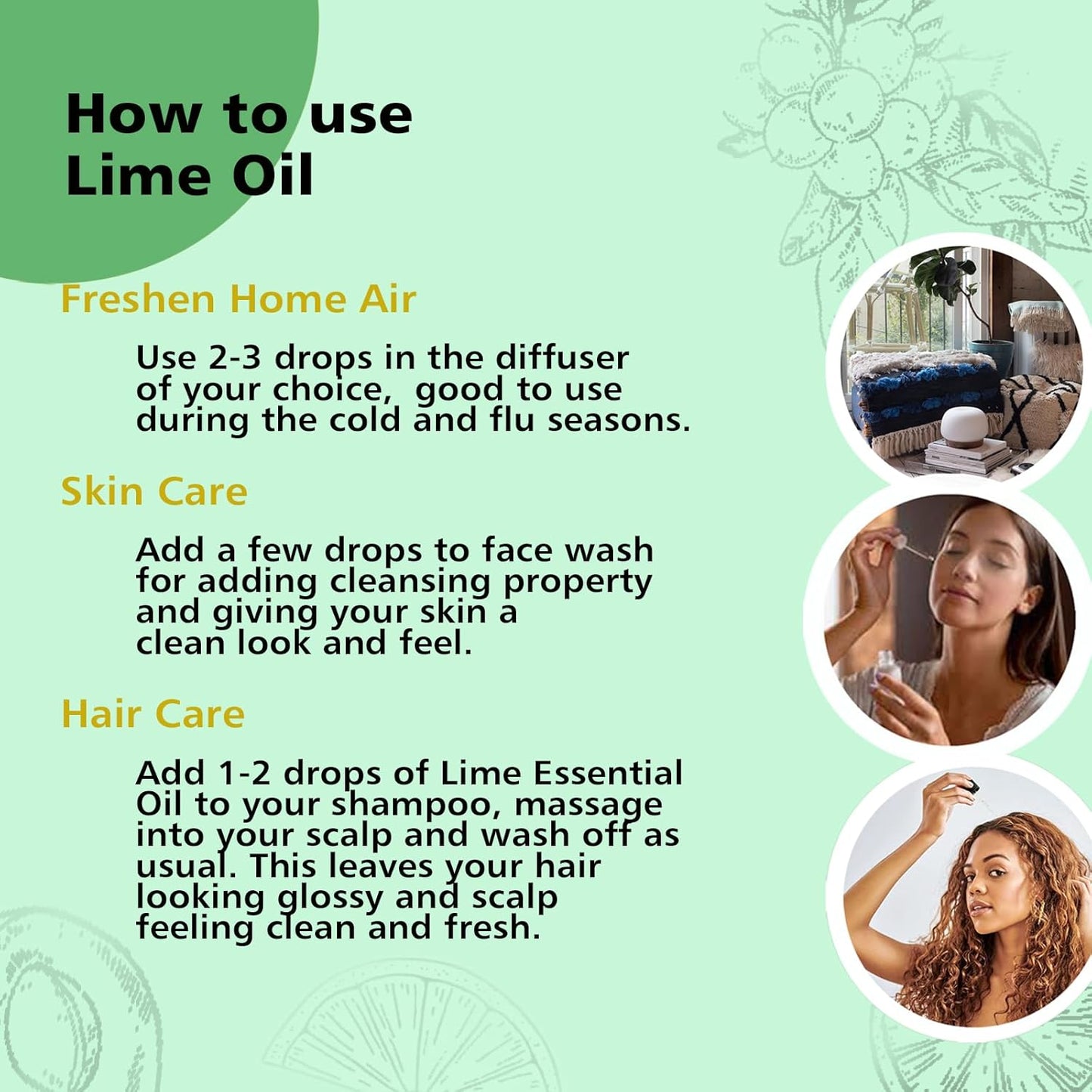 How to use Lime Oil

Freshen Home Air

Use 2-3 drops in the diffuser of your choice,  good to use during the cold and flu seasons.

Skin Care

Add a few drops to face wash for adding cleansing property and giving your skin a clean look and feel.

Hair Care

Add 1-2 drops of Lime Essential Oil to your shampoo, massage into your scalp and wash off as usual. This leaves your hair looking glossy and scalp feeling clean and fresh.