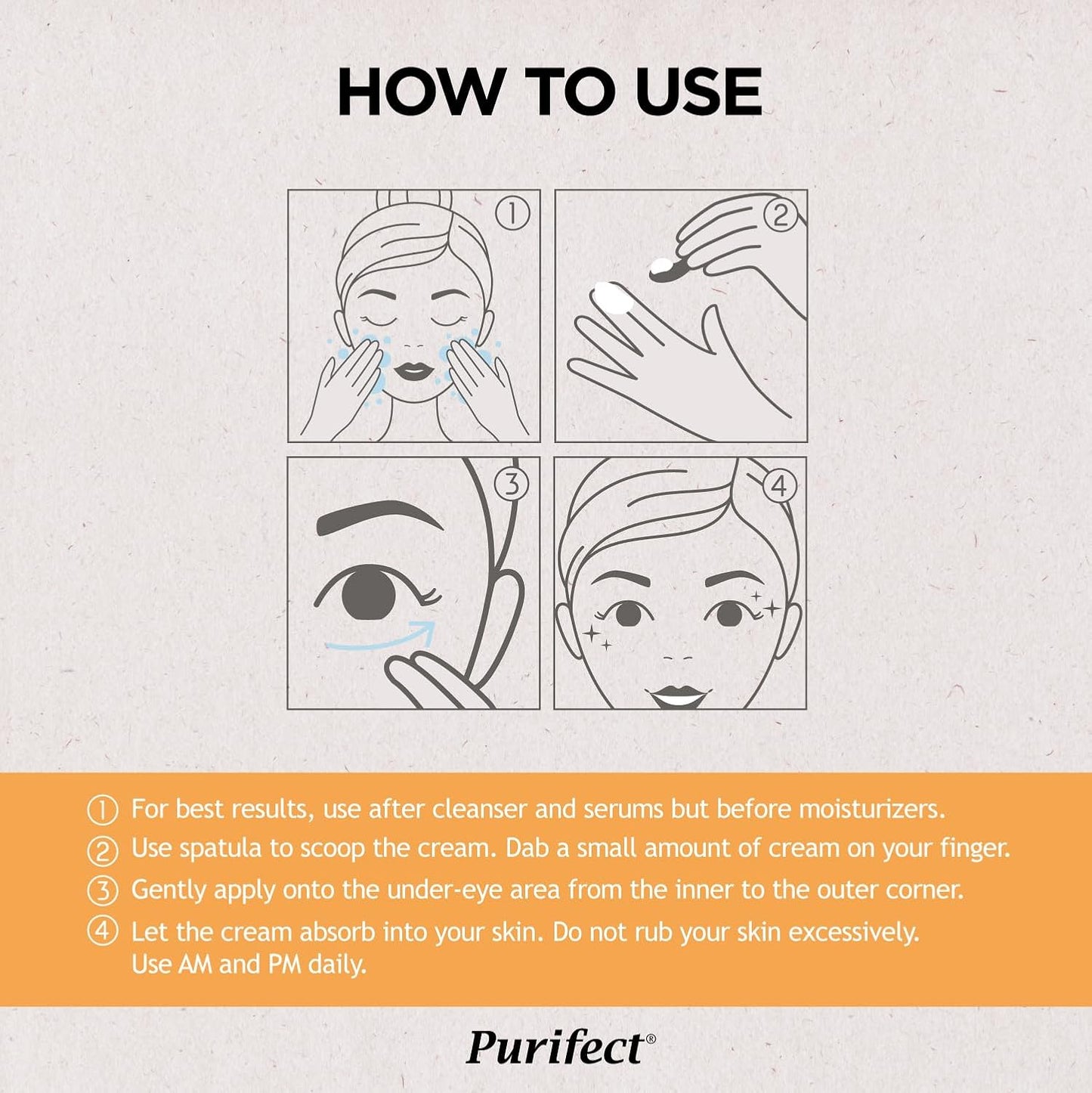 HOW TO USE

①

②

③

④

① For best results, use after cleanser and serums but before moisturizers.
② Use spatula to scoop the cream. Dab a small amount of cream on your finger.
③ Gently apply onto the under-eye area from the inner to the outer corner.
④ Let the cream absorb into your skin. Do not rub your skin excessively. Use AM and PM daily.

Purifect®