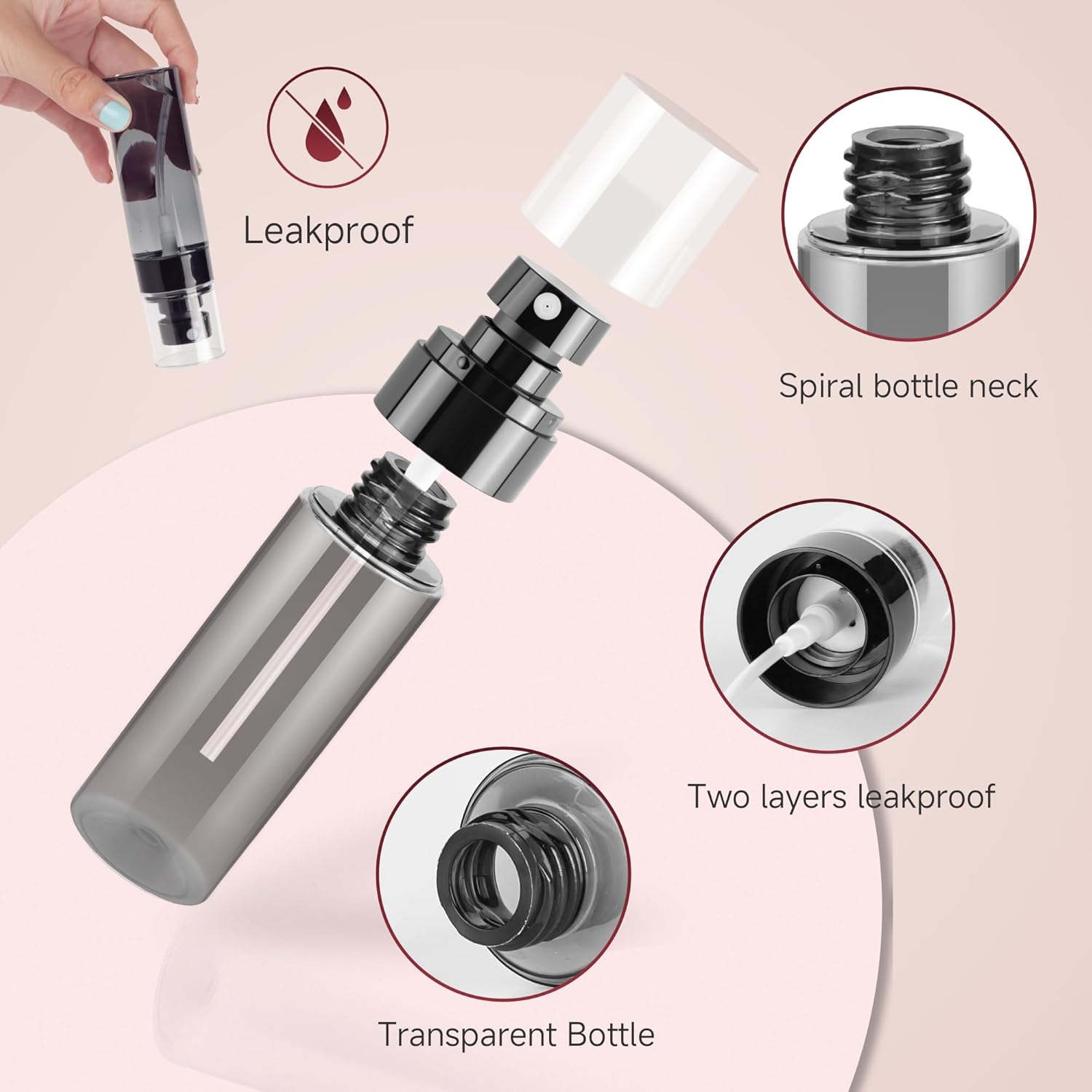 Leakproof

Spiral bottle neck

Two layers leakproof

Transparent Bottle