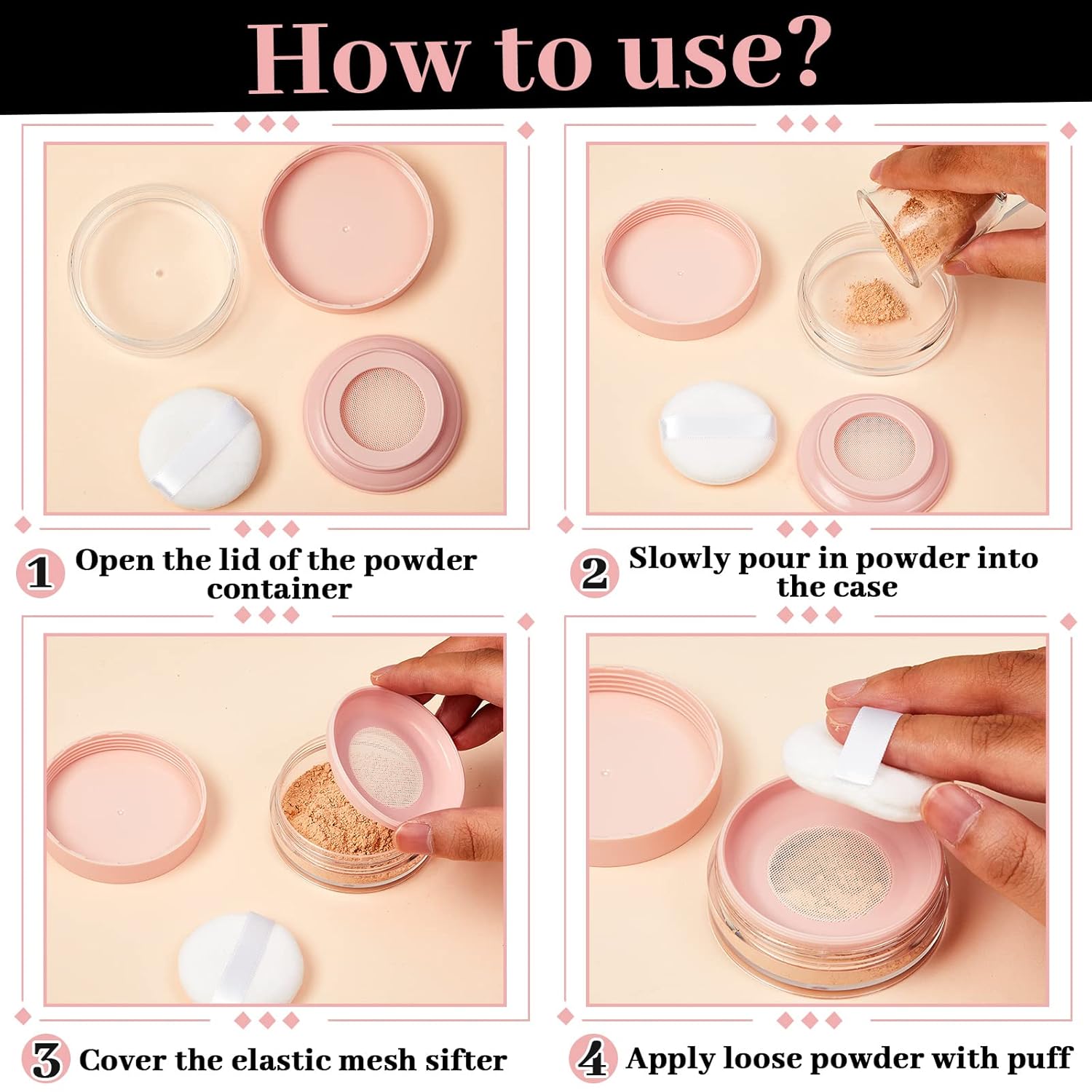 How to use?

1 Open the lid of the powder container

2 Slowly pour in powder into the case

3 Cover the elastic mesh sifter

4 Apply loose powder with puff