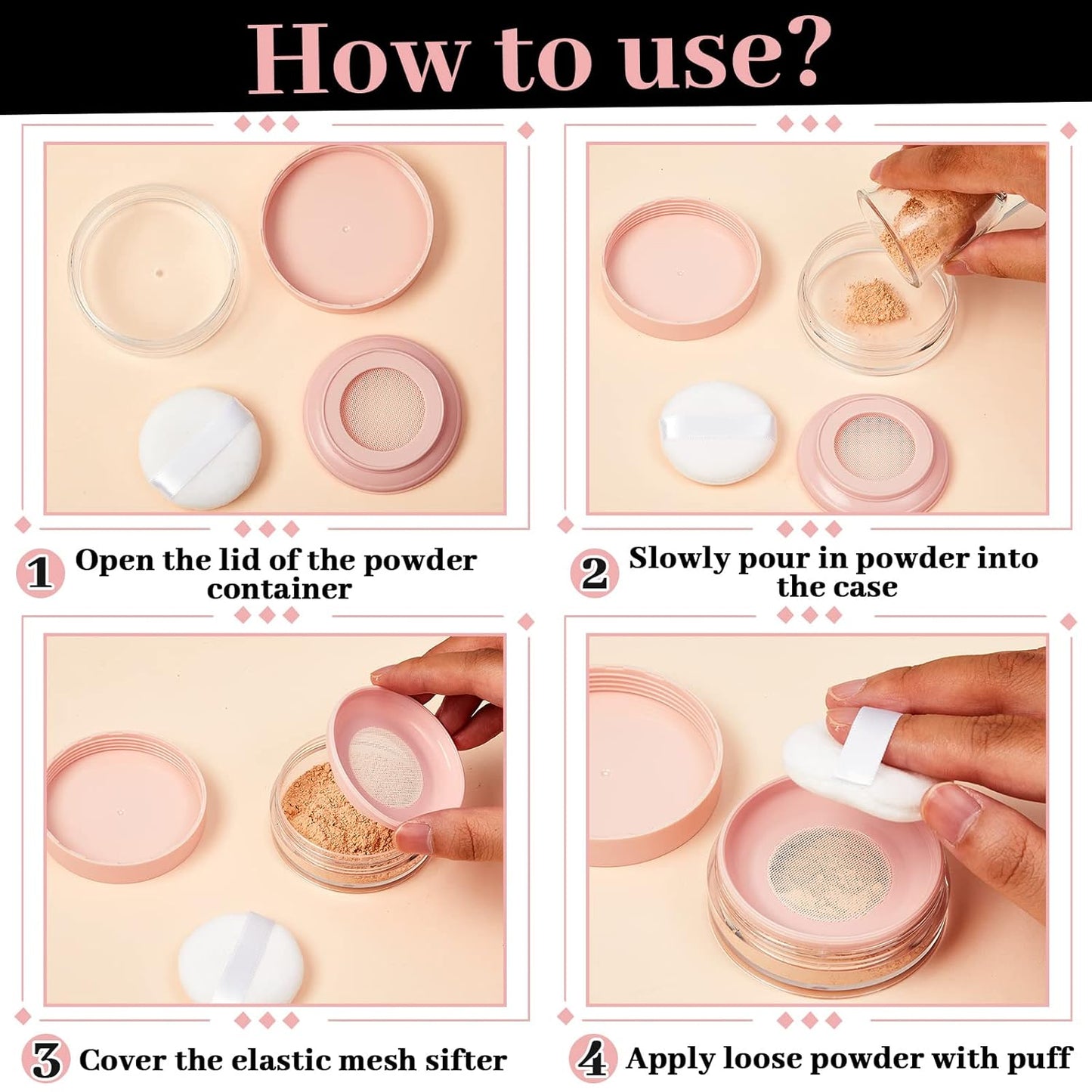 How to use?

1 Open the lid of the powder container

2 Slowly pour in powder into the case

3 Cover the elastic mesh sifter

4 Apply loose powder with puff