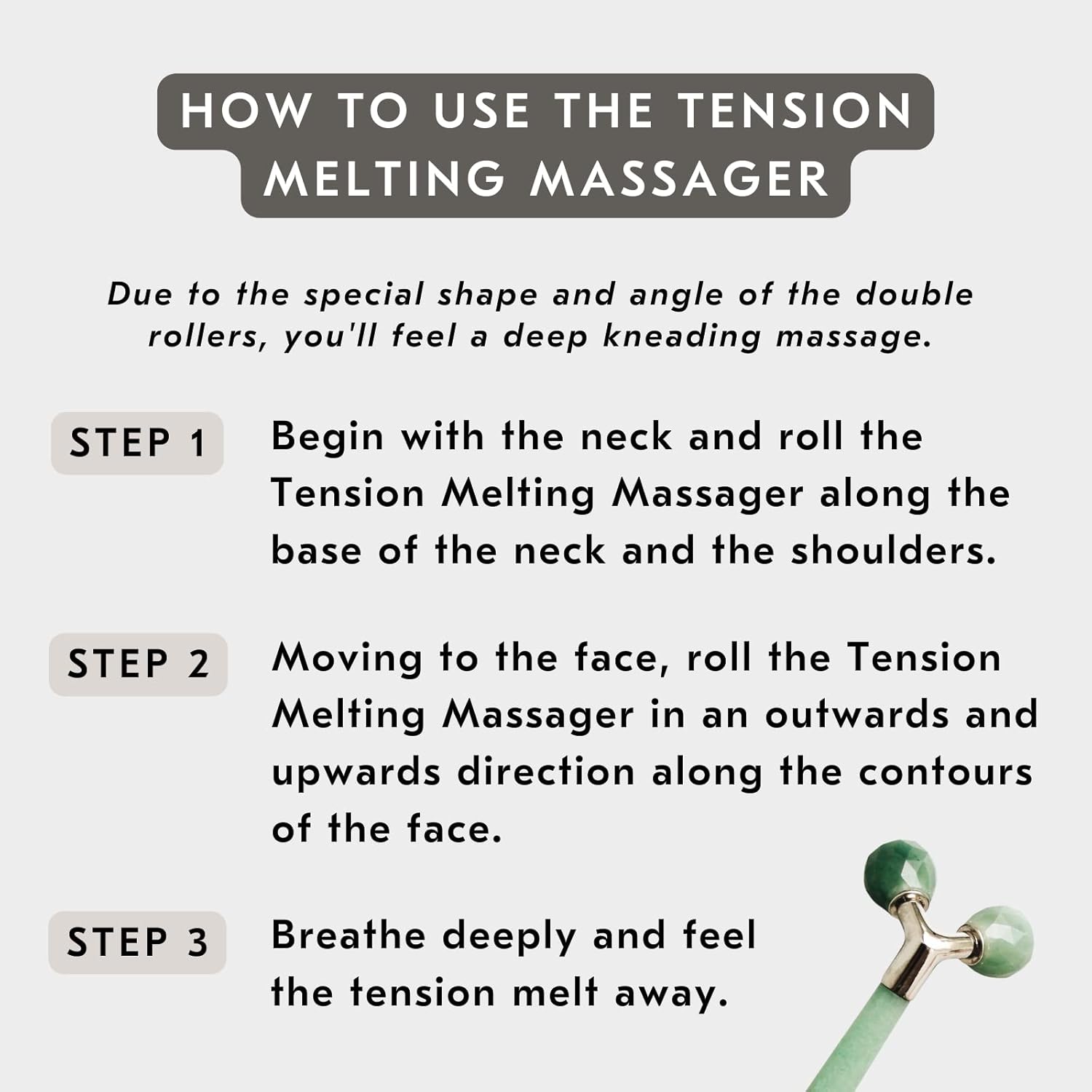 HOW TO USE THE TENSION MELTING MASSAGER

Due to the special shape and angle of the double rollers, you'll feel a deep kneading massage.

STEP 1

Begin with the neck and roll the Tension Melting Massager along the base of the neck and the shoulders.

STEP 2

Moving to the face, roll the Tension Melting Massager in an outwards and upwards direction along the contours of the face.

STEP 3

Breathe deeply and feel the tension melt away.