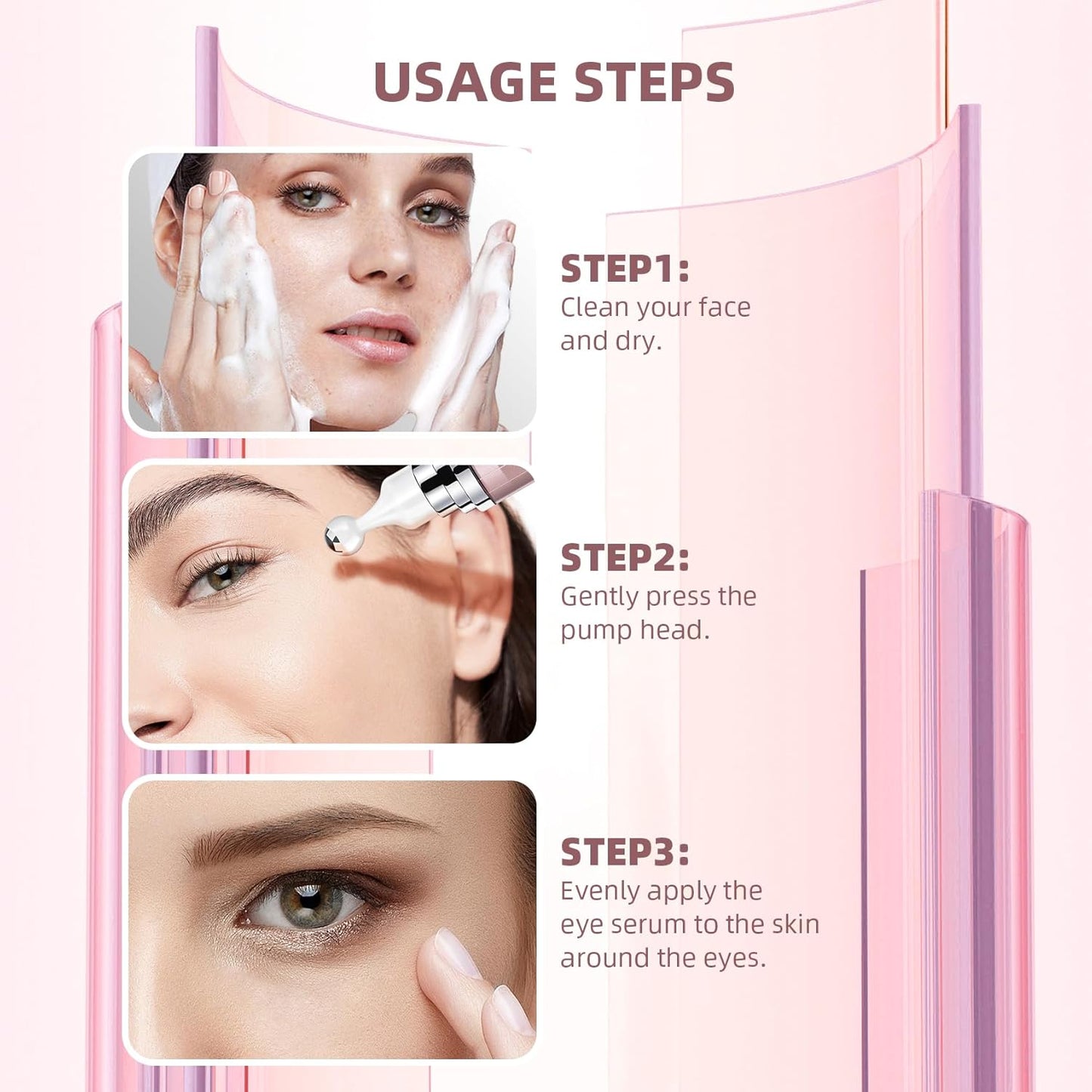 USAGE STEPS

STEP1:
Clean your face and dry.

STEP2:
Gently press the pump head.

STEP3:
Evenly apply the eye serum to the skin around the eyes.