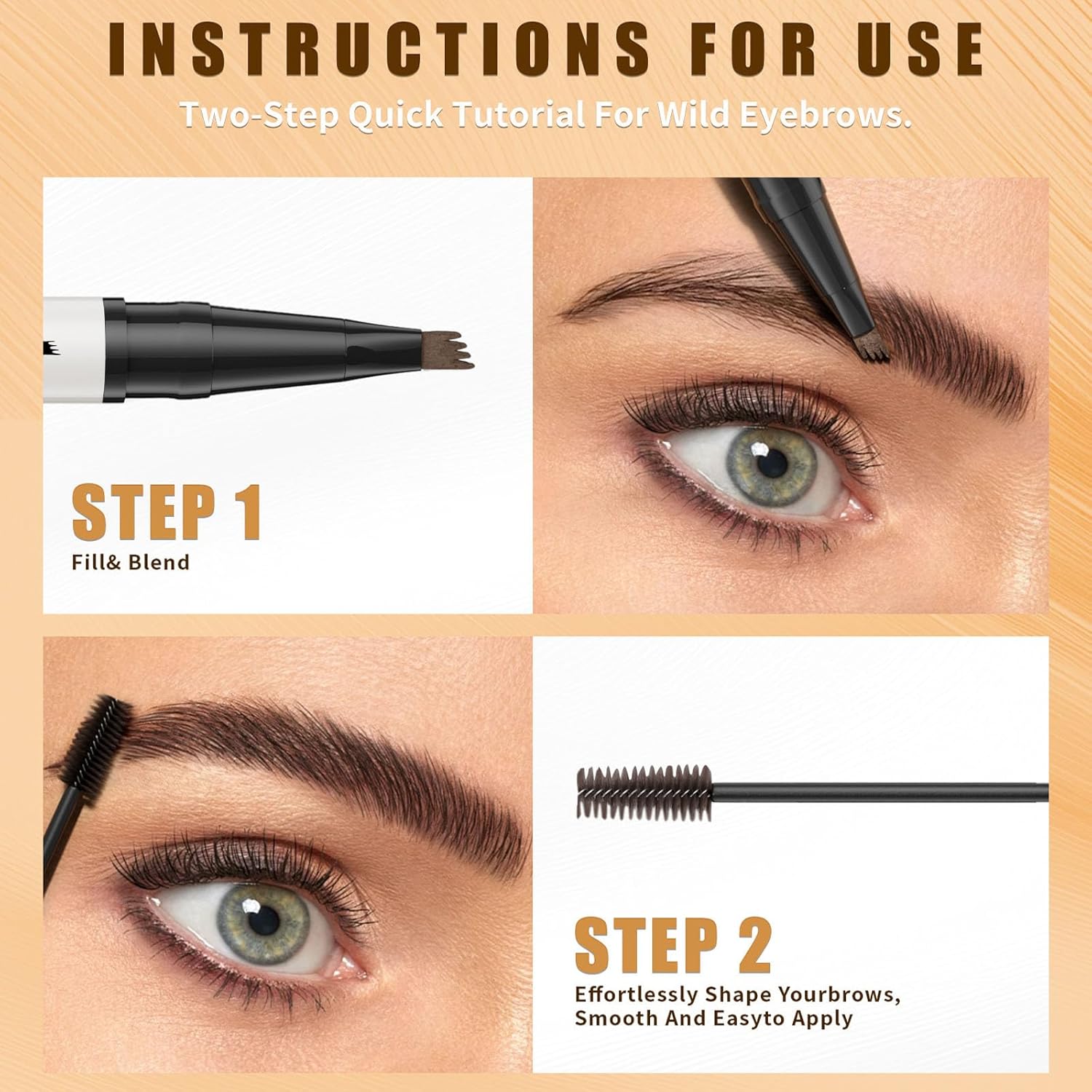 INSTRUCTIONS FOR USE

Two-Step Quick Tutorial For Wild Eyebrows.

STEP 1
Fill& Blend

STEP 2
Effortlessly Shape Yourbrows, Smooth And Easyto Apply