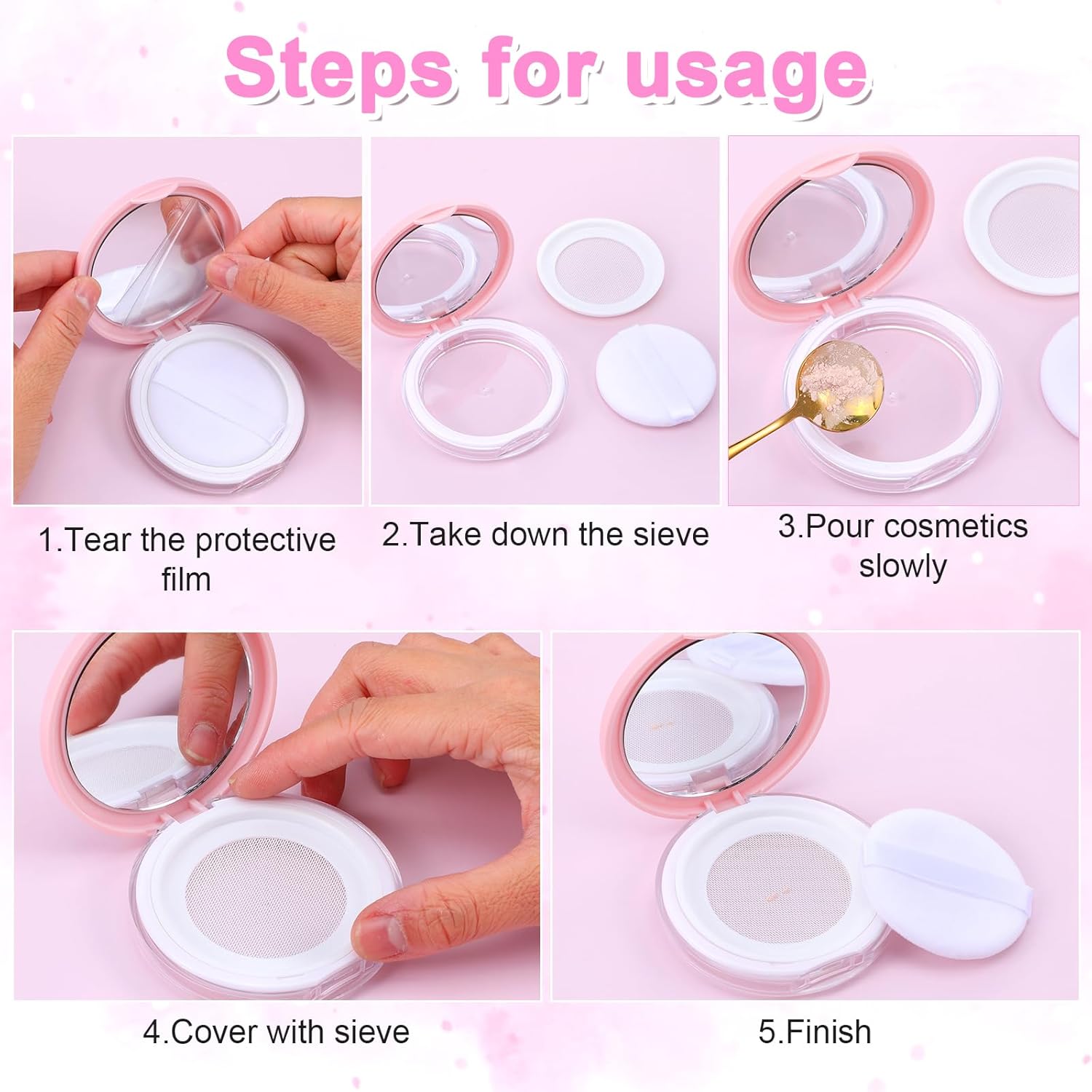 Steps for usage

1.Tear the protective film

2.Take down the sieve

3.Pour cosmetics slowly

4.Cover with sieve

5.Finish