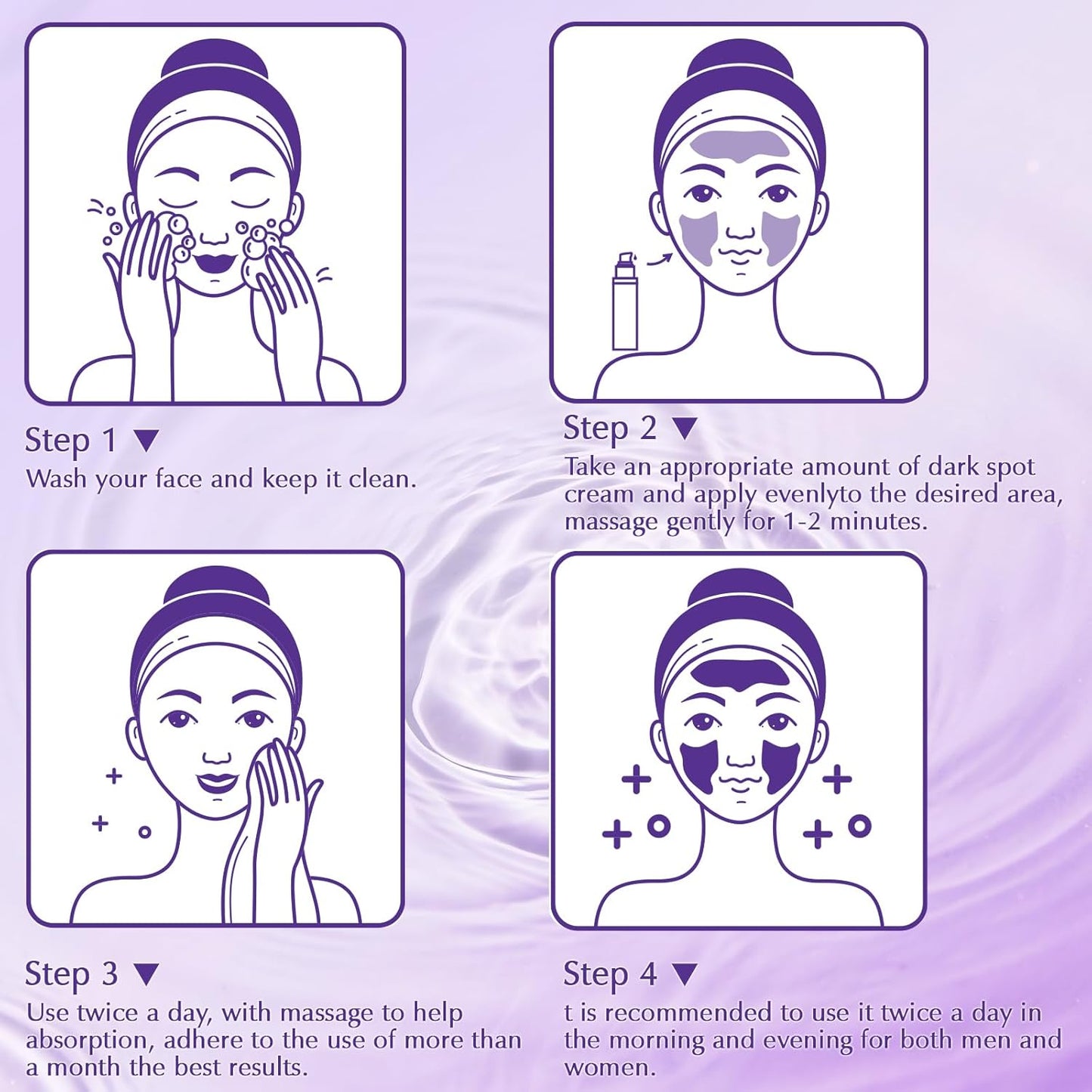 Step 1 ▼
Wash your face and keep it clean.

Step 2 ▼
Take an appropriate amount of dark spot cream and apply evenlyto the desired area, massage gently for 1-2 minutes.

Step 3 ▼
Use twice a day, with massage to help absorption, adhere to the use of more than a month the best results.

Step 4 ▼
t is recommended to use it twice a day in the morning and evening for both men and women.