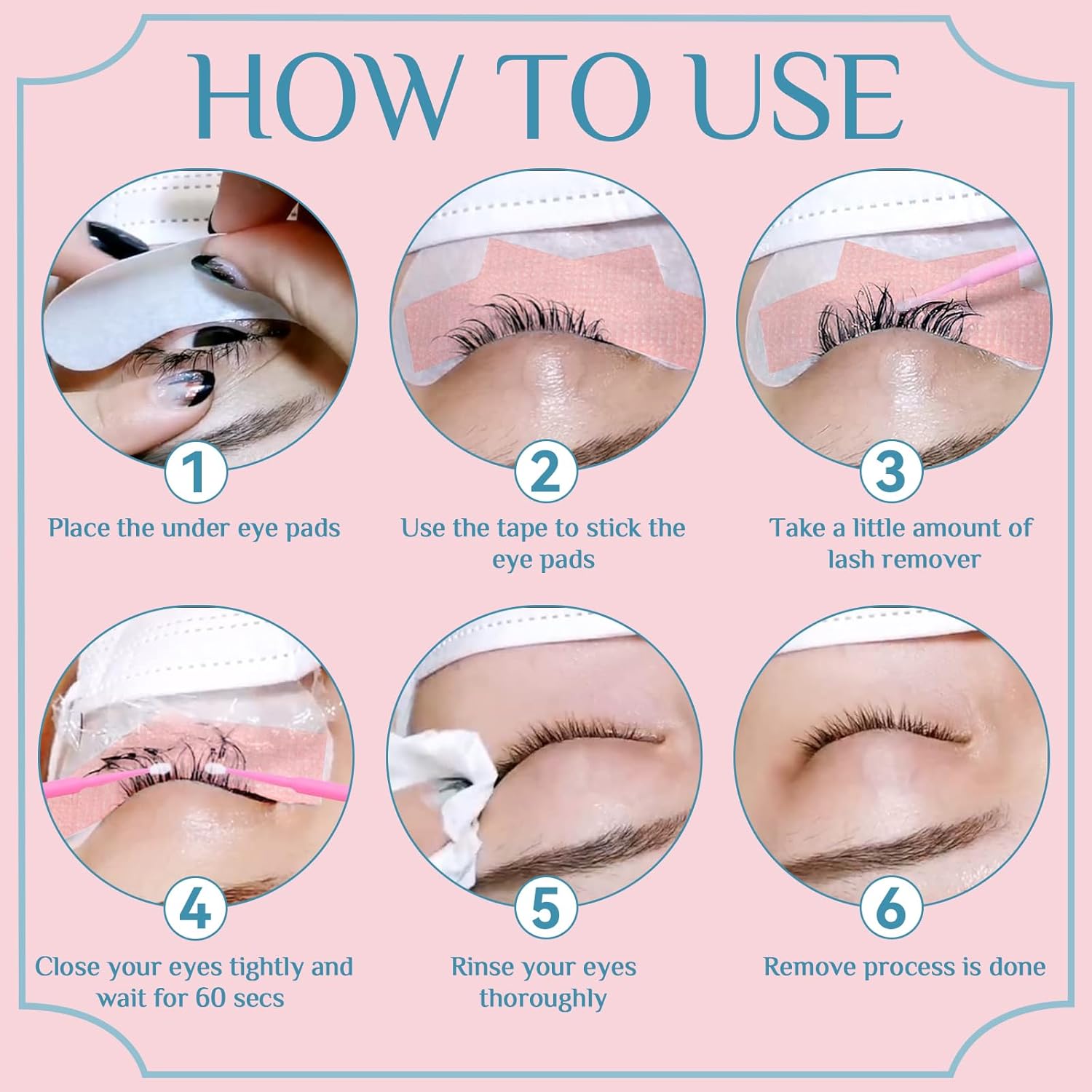 HOW TO USE

1
Place the under eye pads

2
Use the tape to stick the eye pads

3
Take a little amount of lash remover

4
Close your eyes tightly and wait for 60 secs

5
Rinse your eyes thoroughly

6
Remove process is done