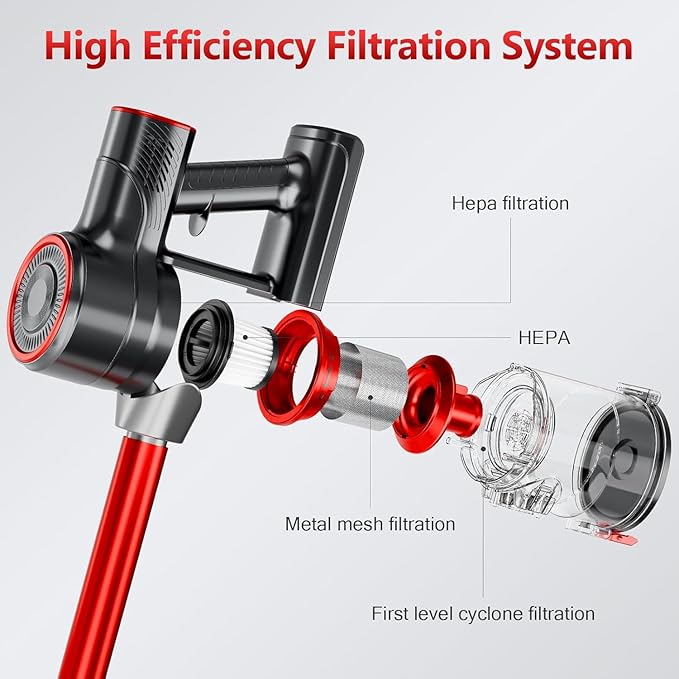 High Efficiency Filtration System

Hepa filtration

HEPA

Metal mesh filtration

First level cyclone filtration