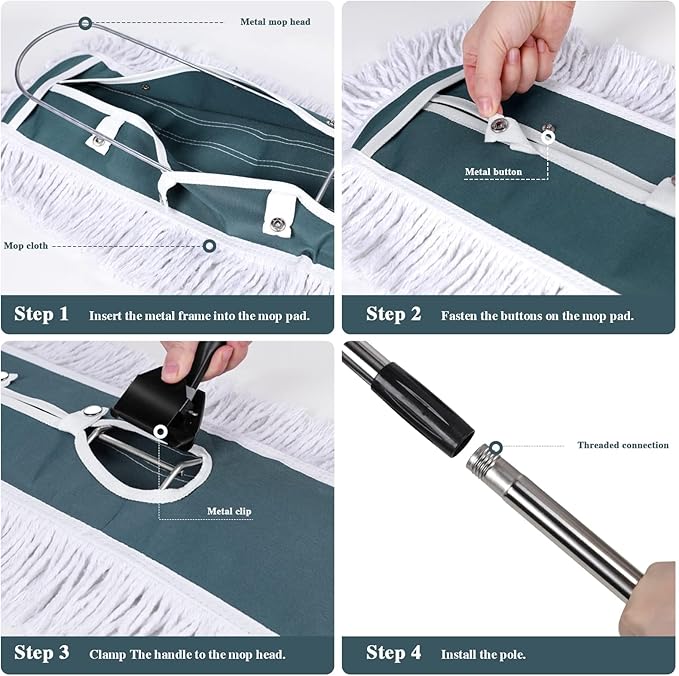 Metal mop head

Mop cloth

Step 1 Insert the metal frame into the mop pad.

Metal button

Step 2 Fasten the buttons on the mop pad.

Metal clip

Step 3 Clamp The handle to the mop head.

Threaded connection

Step 4 Install the pole.