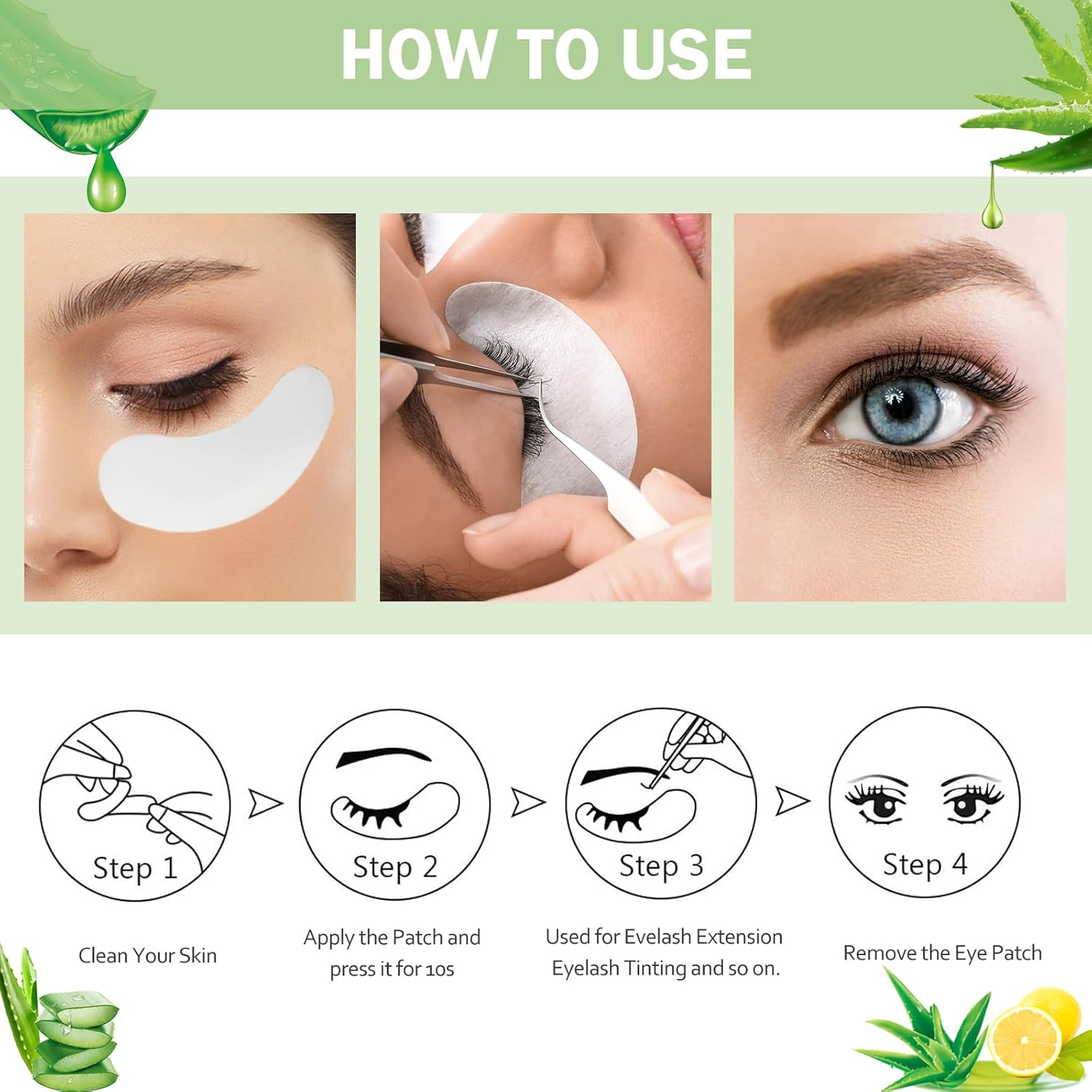 HOW TO USE

Step 1

Clean Your Skin

Step 2

Apply the Patch and press it for 10s

Step 3

Used for Evelash Extension Eyelash Tinting and so on.

Step 4

Remove the Eye Patch