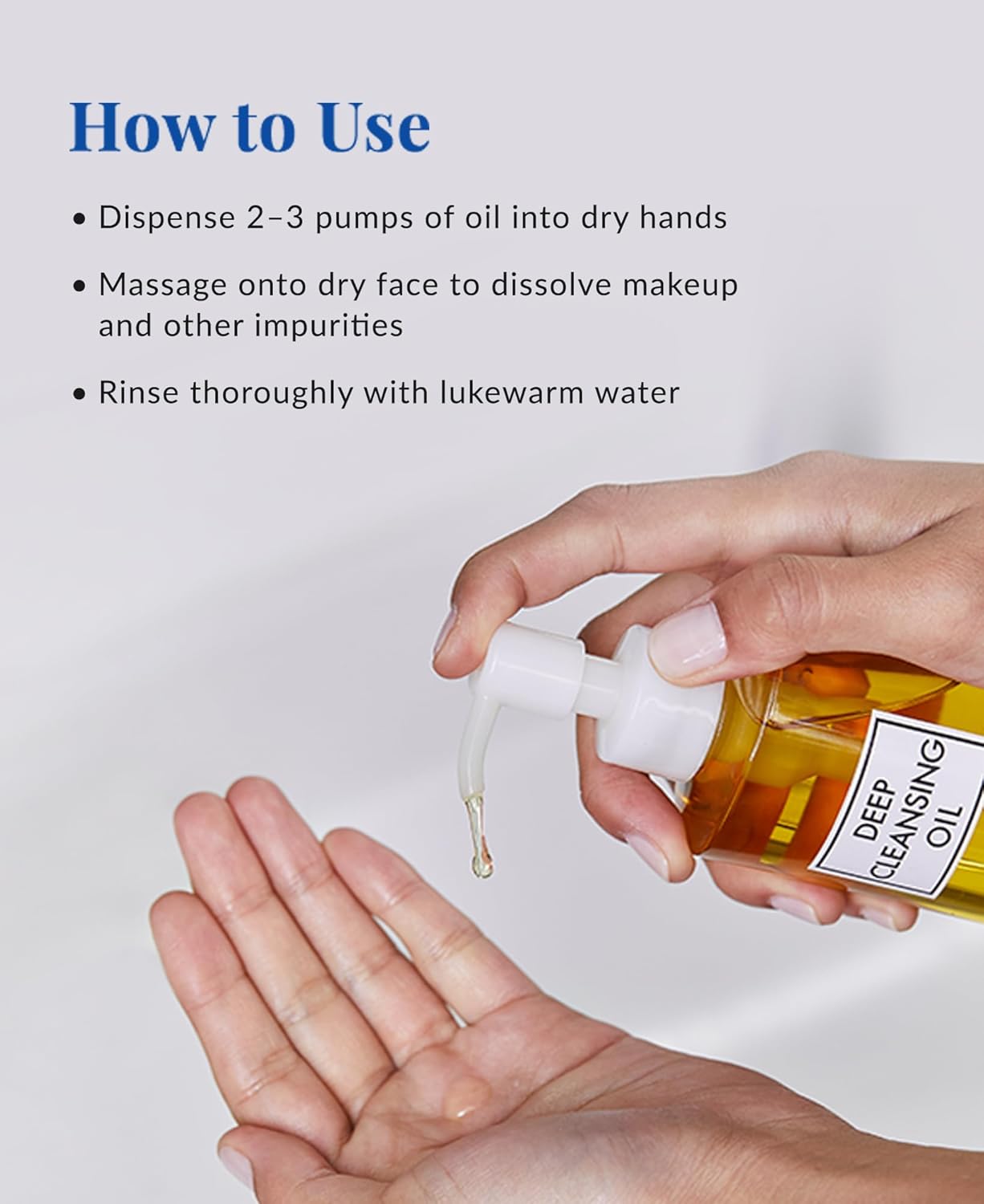 How to Use

• Dispense 2–3 pumps of oil into dry hands

• Massage onto dry face to dissolve makeup and other impurities

• Rinse thoroughly with lukewarm water

DEEP CLEANSING OIL