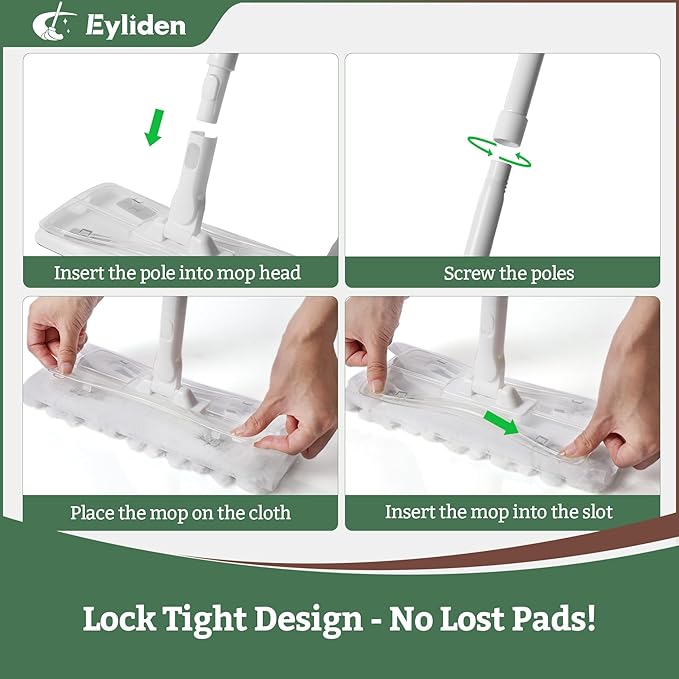 Eyliden

Insert the pole into mop head

Screw the poles

Place the mop on the cloth

Insert the mop into the slot

Lock Tight Design - No Lost Pads!