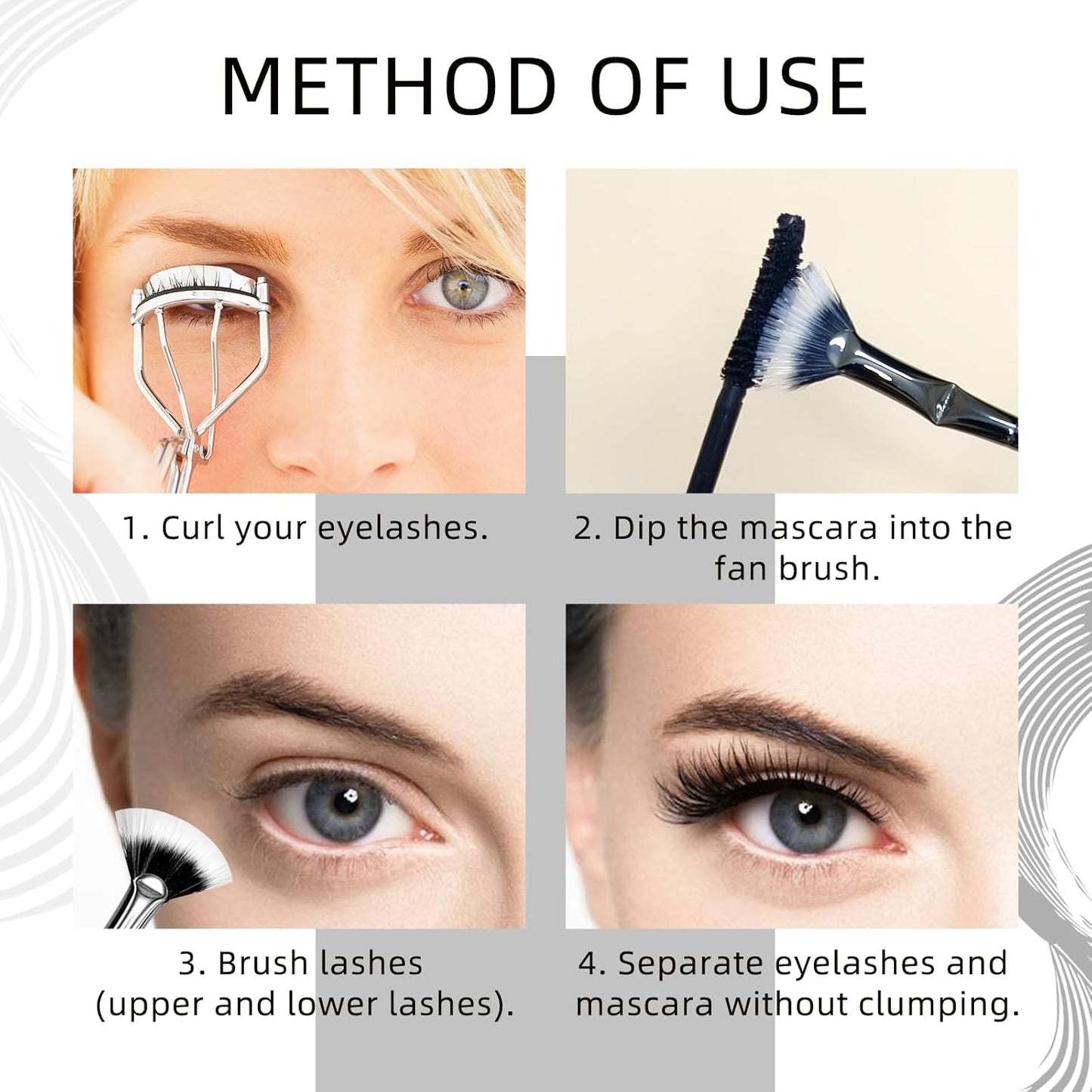 METHOD OF USE

1. Curl your eyelashes.

2. Dip the mascara into the fan brush.

3. Brush lashes (upper and lower lashes).

4. Separate eyelashes and mascara without clumping.