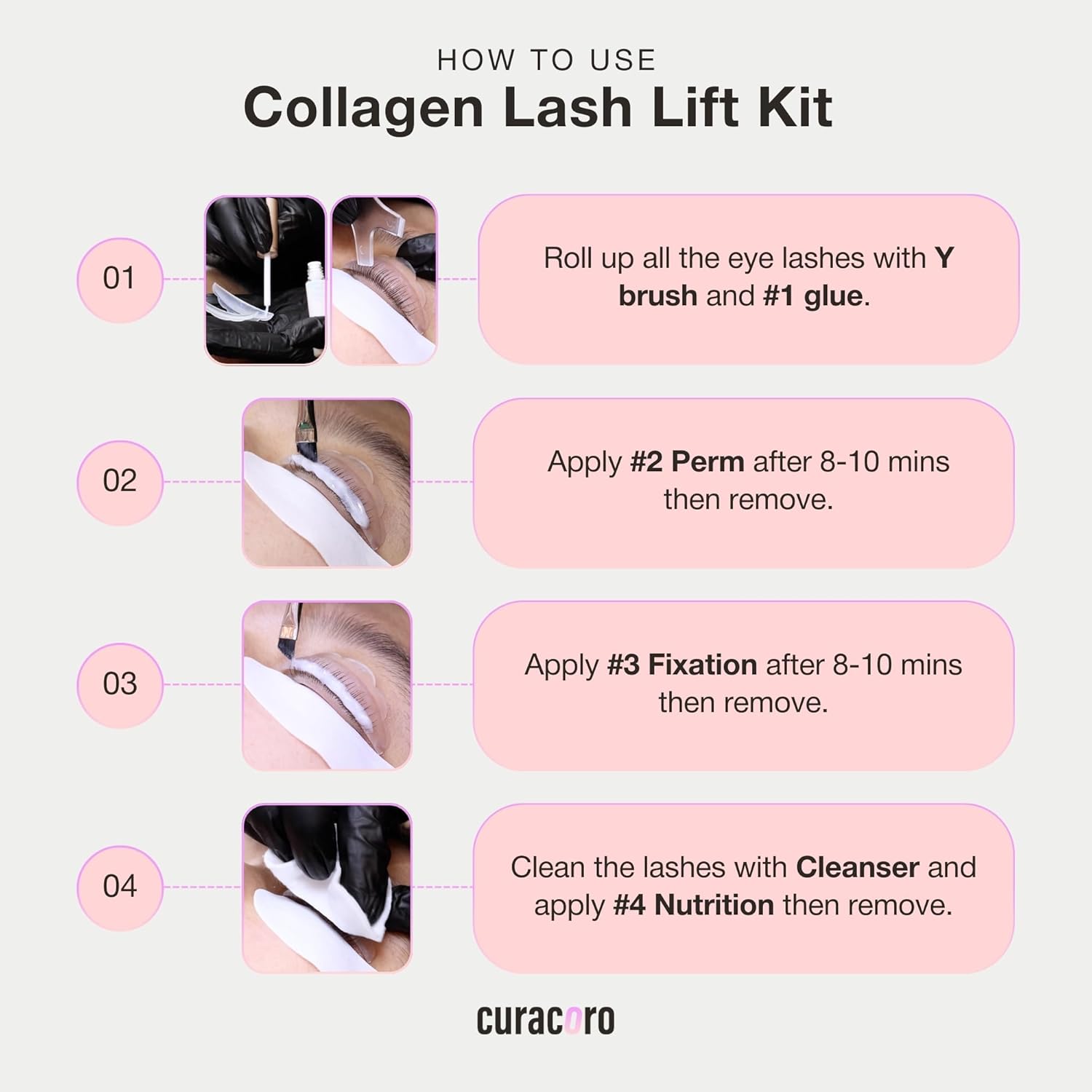 HOW TO USE
Collagen Lash Lift Kit

01

Roll up all the eye lashes with Y brush and #1 glue.

02

Apply #2 Perm after 8-10 mins then remove.

03

Apply #3 Fixation after 8-10 mins then remove.

04

Clean the lashes with Cleanser and apply #4 Nutrition then remove.

curacoro