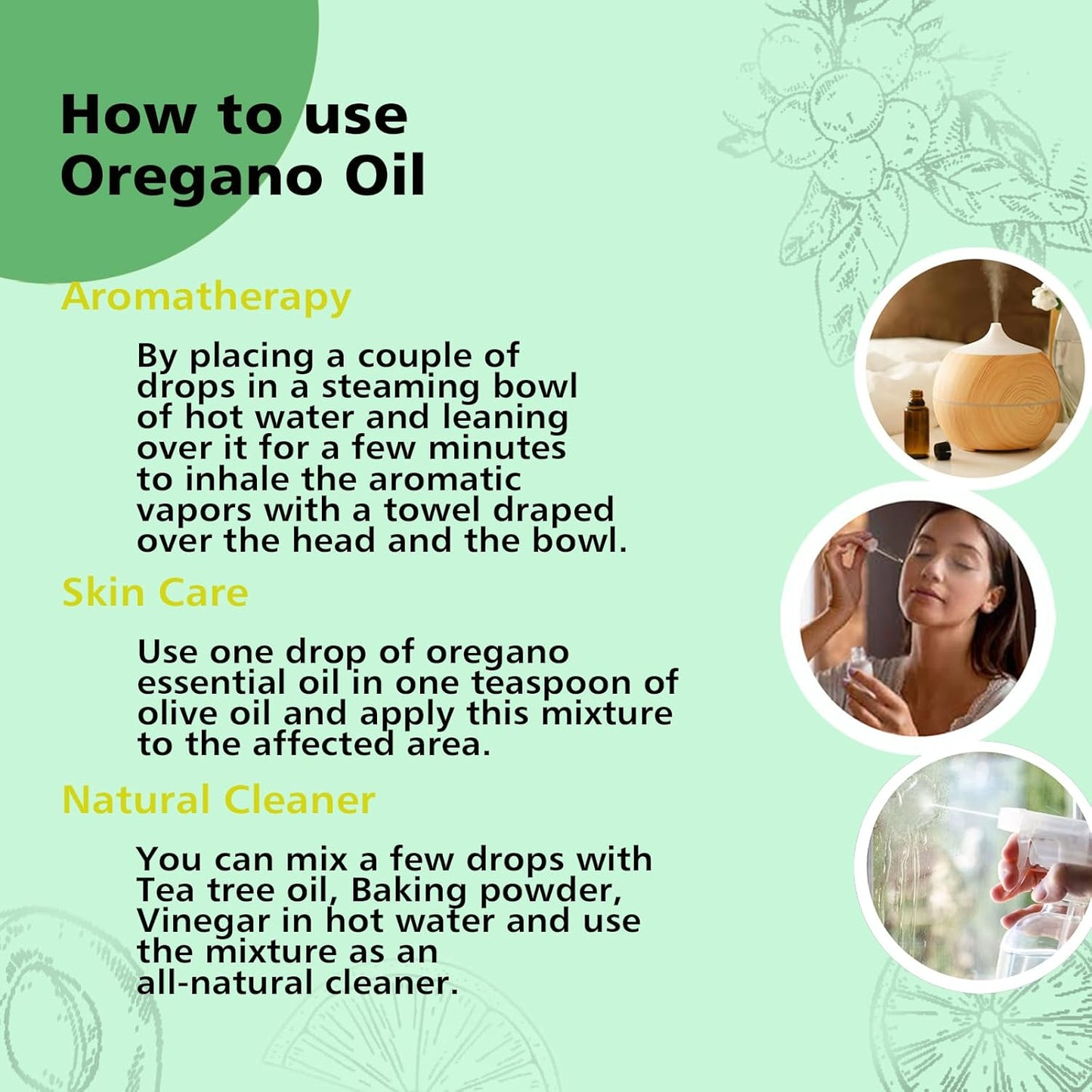 How to use Oregano Oil

Aromatherapy

By placing a couple of drops in a steaming bowl of hot water and leaning over it for a few minutes to inhale the aromatic vapors with a towel draped over the head and the bowl.

Skin Care

Use one drop of oregano essential oil in one teaspoon of olive oil and apply this mixture to the affected area.

Natural Cleaner

You can mix a few drops with Tea tree oil, Baking powder, Vinegar in hot water and use the mixture as an all-natural cleaner.