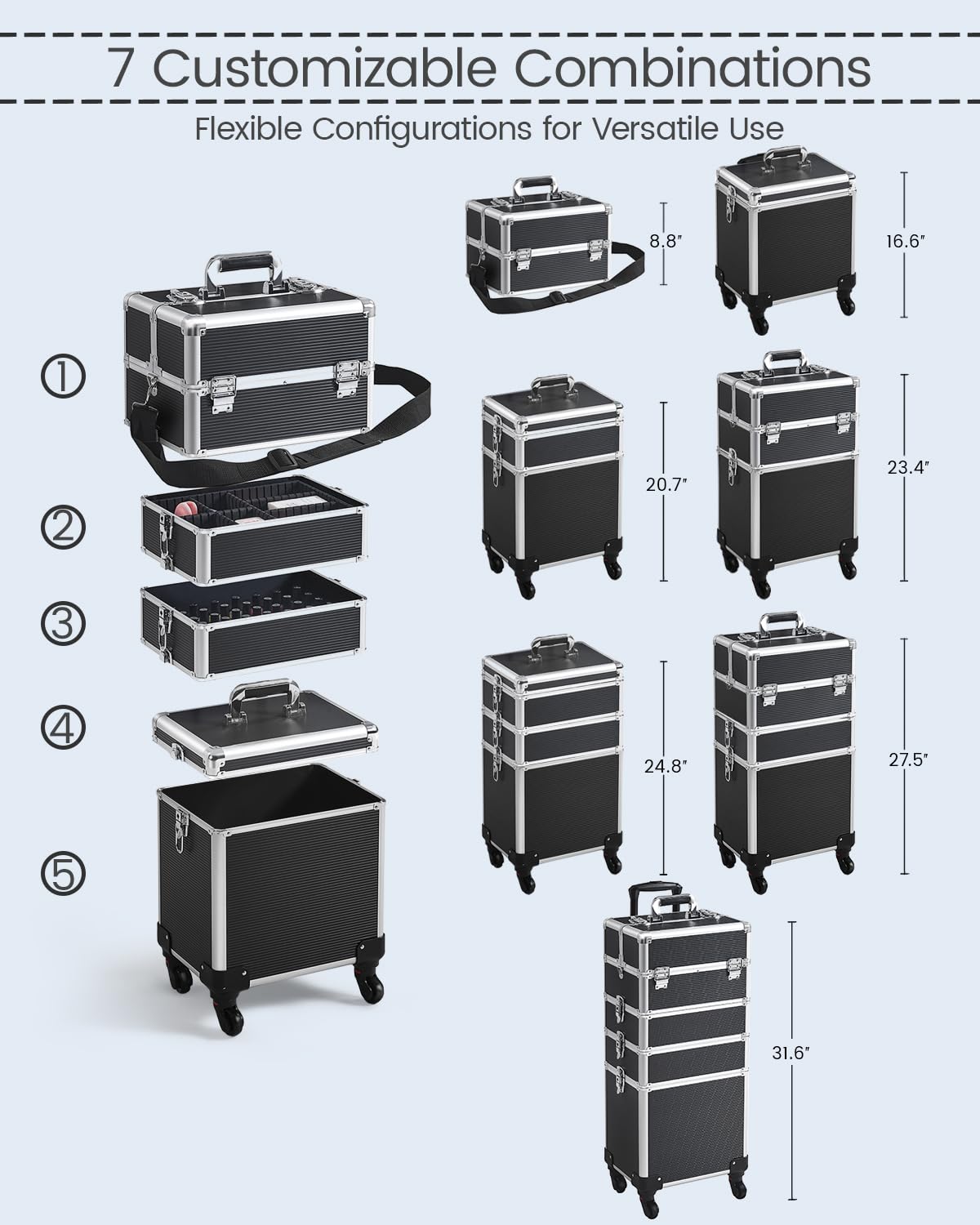 7 Customizable Combinations

Flexible Configurations for Versatile Use

①

②

③

④

⑤

8.8″

16.6″

20.7″

23.4″

24.8″

27.5″

31.6″