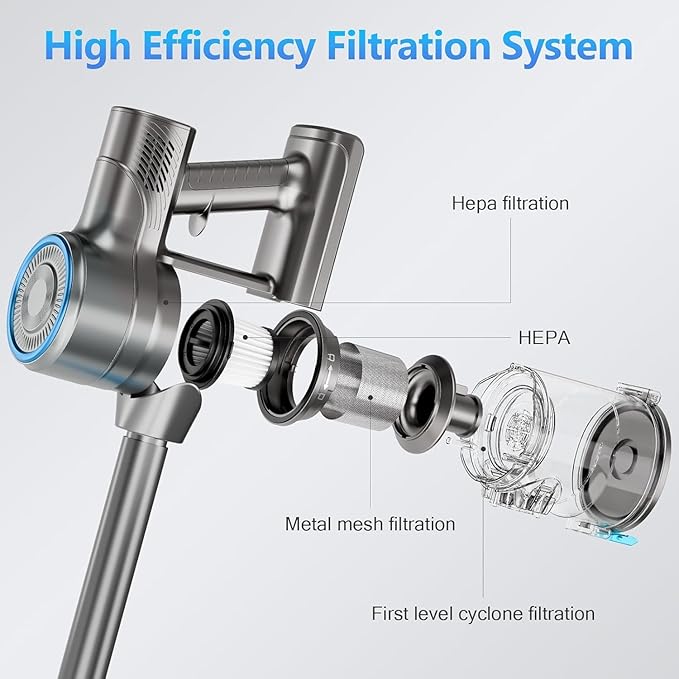 High Efficiency Filtration System

Hepa filtration

HEPA

Metal mesh filtration

First level cyclone filtration