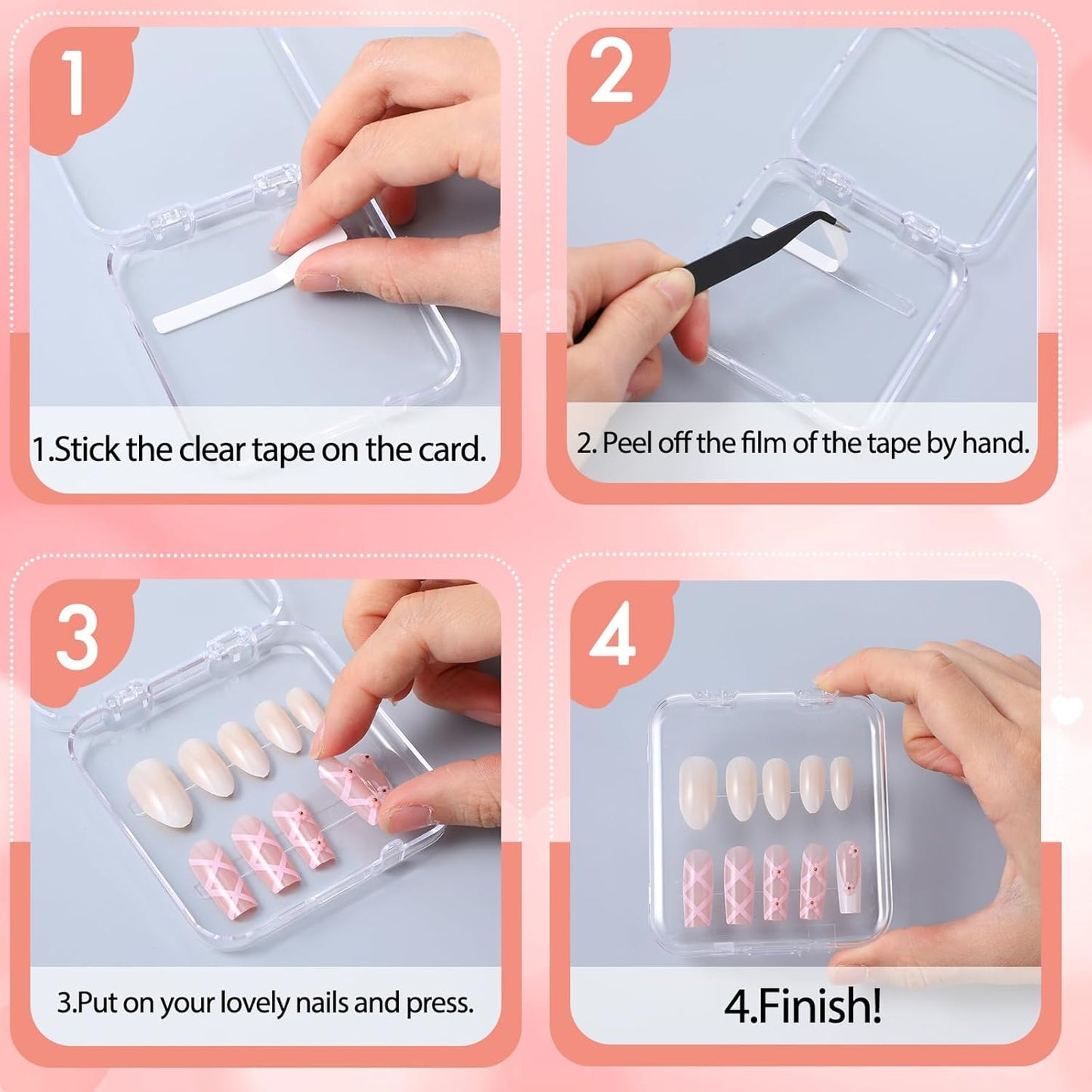 1

1.Stick the clear tape on the card.

2

2. Peel off the film of the tape by hand.

3

3.Put on your lovely nails and press.

4

4.Finish!