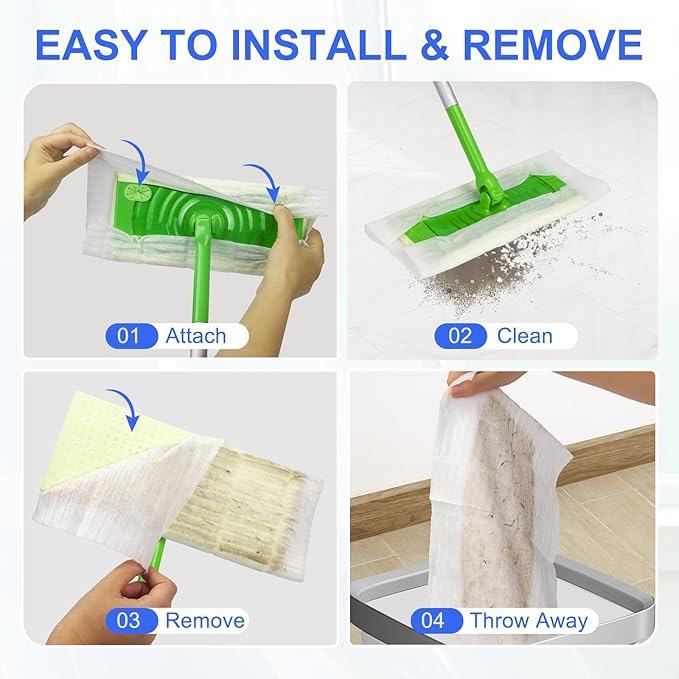 EASY TO INSTALL & REMOVE

01 Attach

02 Clean

03 Remove

04 Throw Away