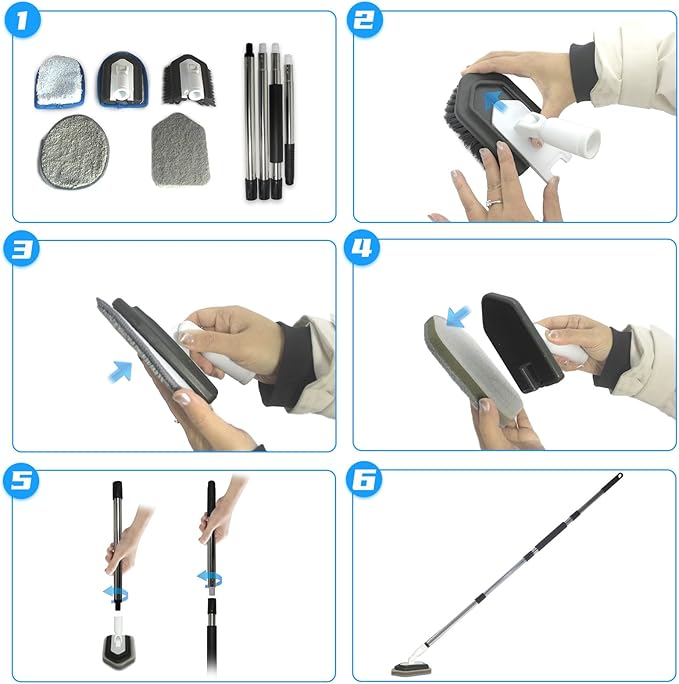 1

2

3

4

5

6