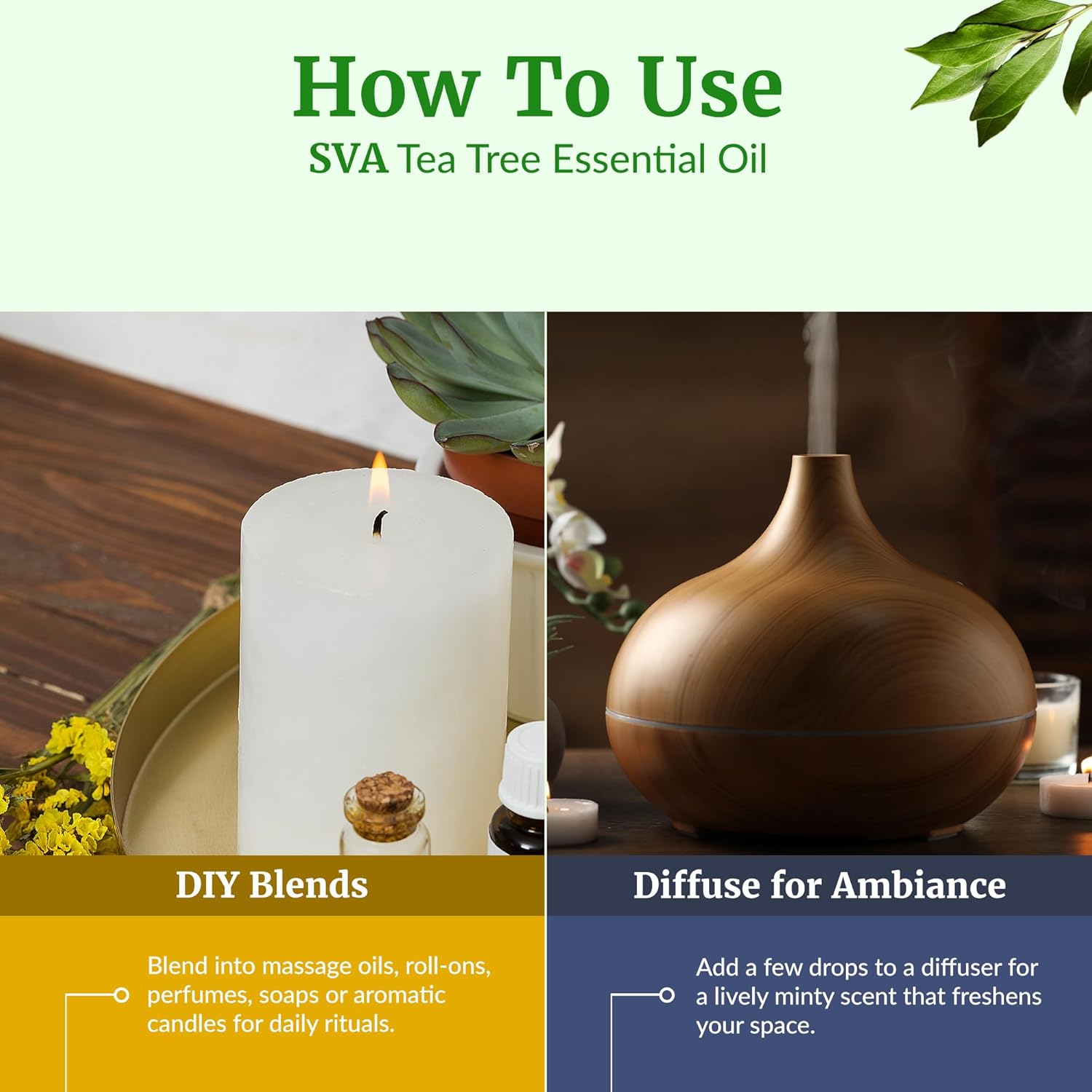 How To Use
SVA Tea Tree Essential Oil

DIY Blends

Blend into massage oils, roll-ons, perfumes, soaps or aromatic candles for daily rituals.

Diffuse for Ambiance

Add a few drops to a diffuser for a lively minty scent that freshens your space.