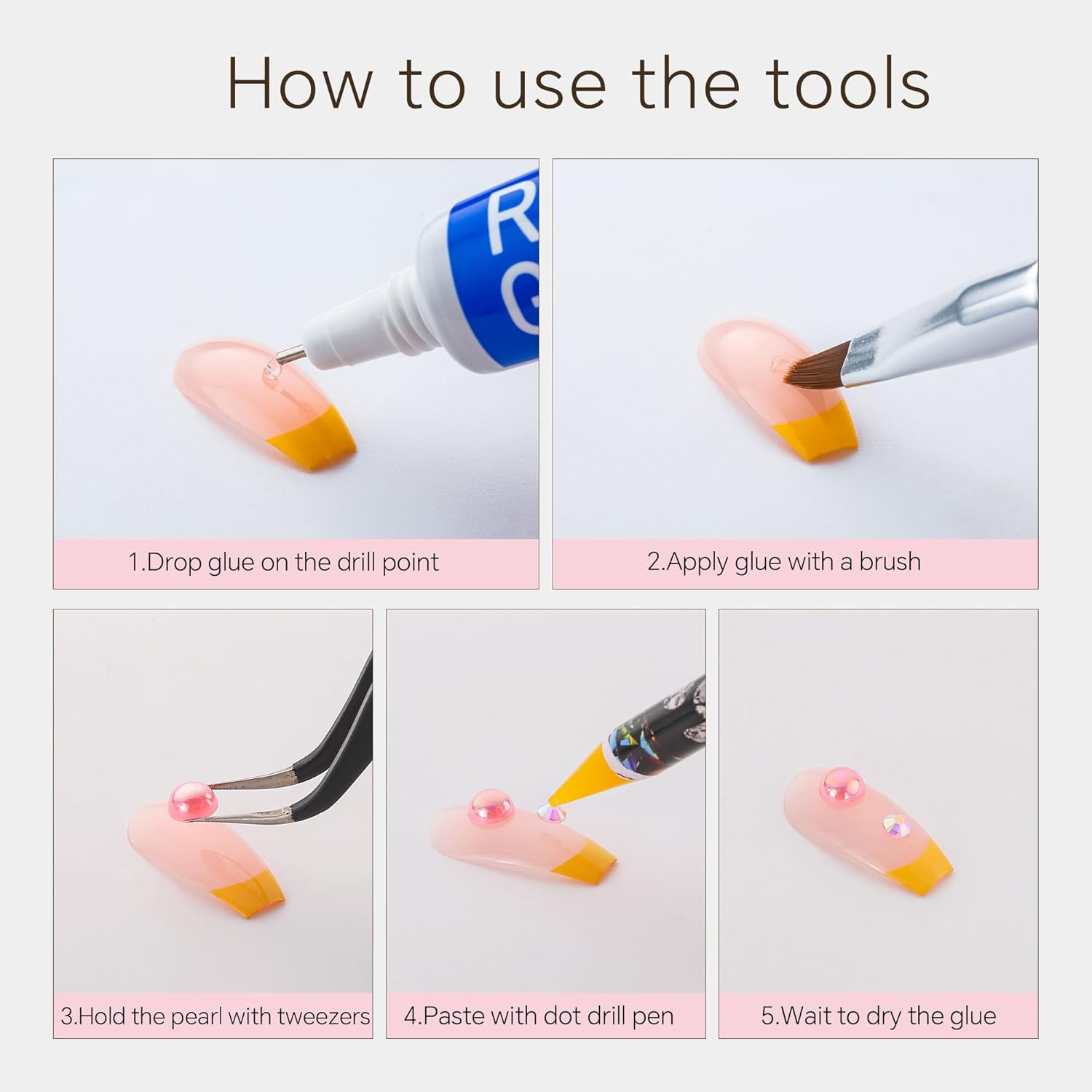 How to use the tools

R
G

1.Drop glue on the drill point

2.Apply glue with a brush

3.Hold the pearl with tweezers

4.Paste with dot drill pen

5.Wait to dry the glue