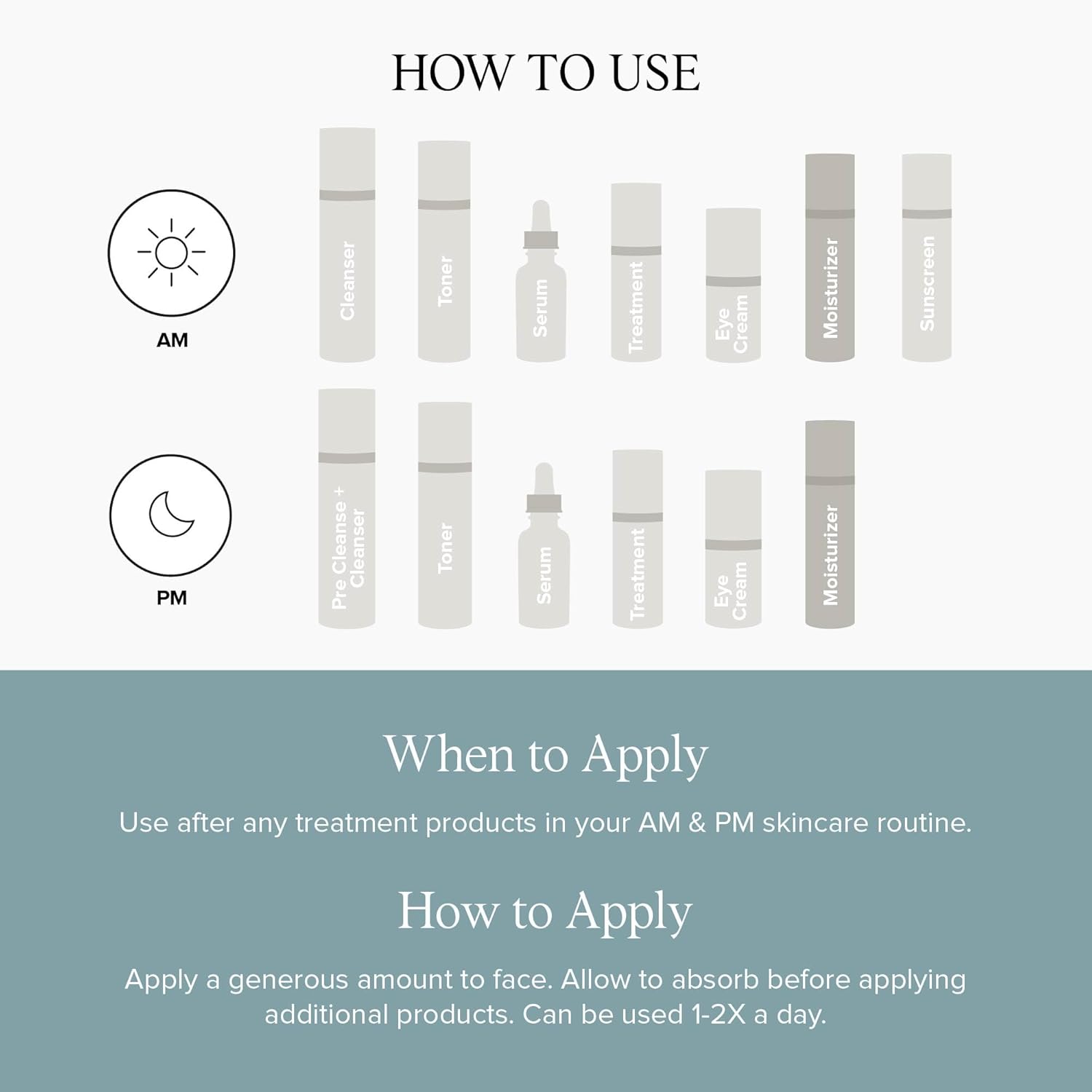 HOW TO USE

AM

Cleanser

Toner

Serum

Treatment

Eye Cream

Moisturizer

Sunscreen

PM

Pre Cleanse + Cleanser

Toner

Serum

Treatment

Eye Cream

Moisturizer

When to Apply

Use after any treatment products in your AM & PM skincare routine.

How to Apply

Apply a generous amount to face. Allow to absorb before applying additional products. Can be used 1-2X a day.