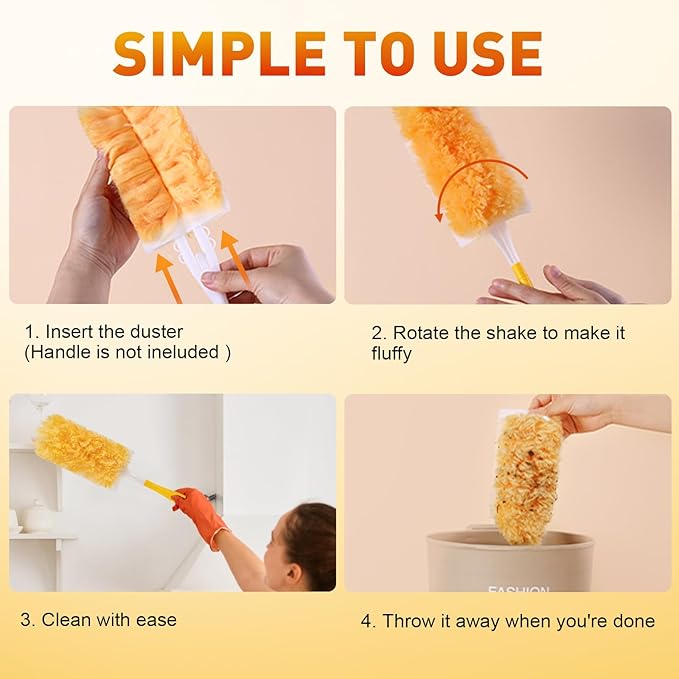 SIMPLE TO USE

1. Insert the duster
(Handle is not ineluded )

2. Rotate the shake to make it fluffy

FASHION

3. Clean with ease

4. Throw it away when you're done