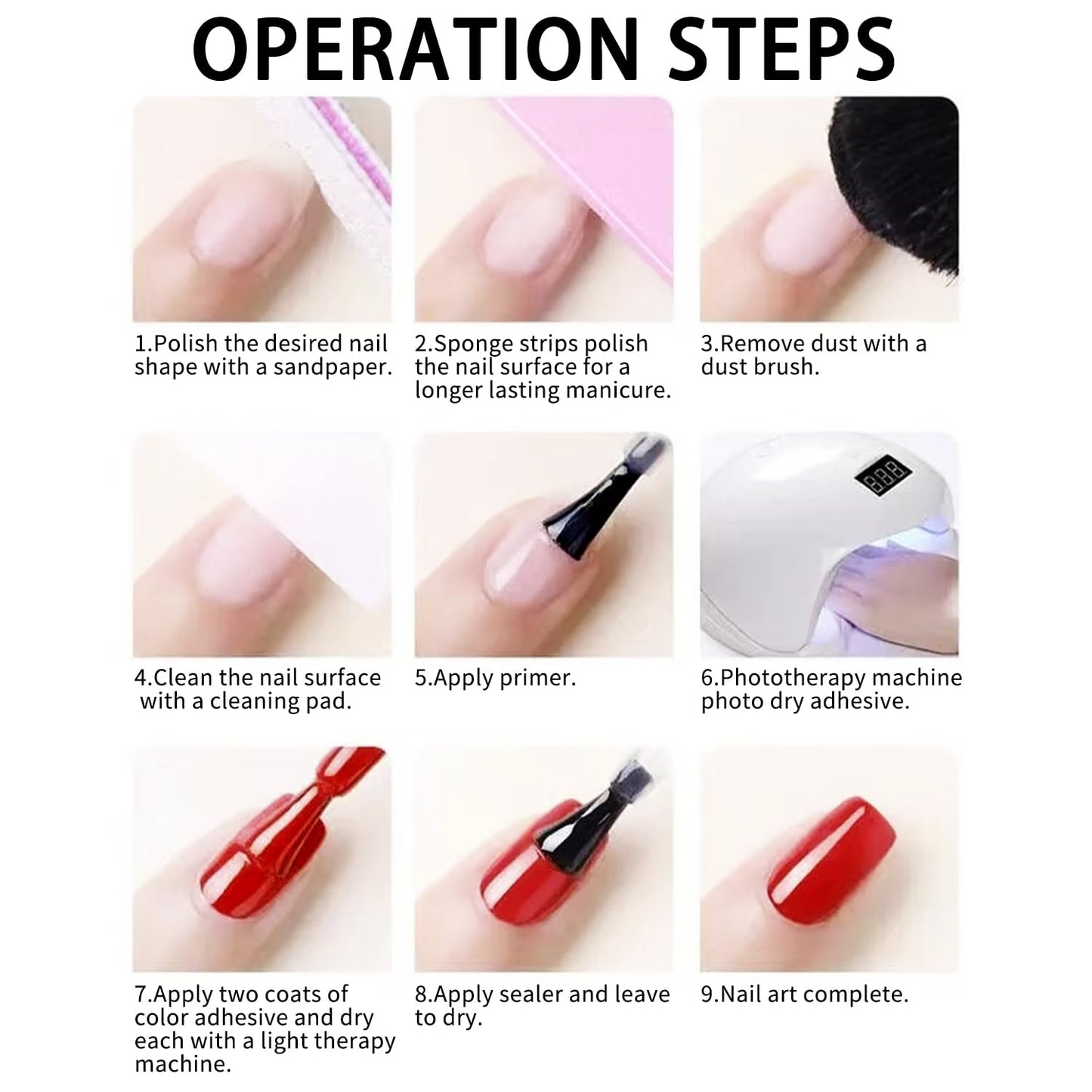 OPERATION STEPS

1.Polish the desired nail shape with a sandpaper.

2.Sponge strips polish the nail surface for a longer lasting manicure.

3.Remove dust with a dust brush.

4.Clean the nail surface with a cleaning pad.

5.Apply primer.

888

6.Phototherapy machine photo dry adhesive.

7.Apply two coats of color adhesive and dry each with a light therapy machine.

8.Apply sealer and leave to dry.

9.Nail art complete.