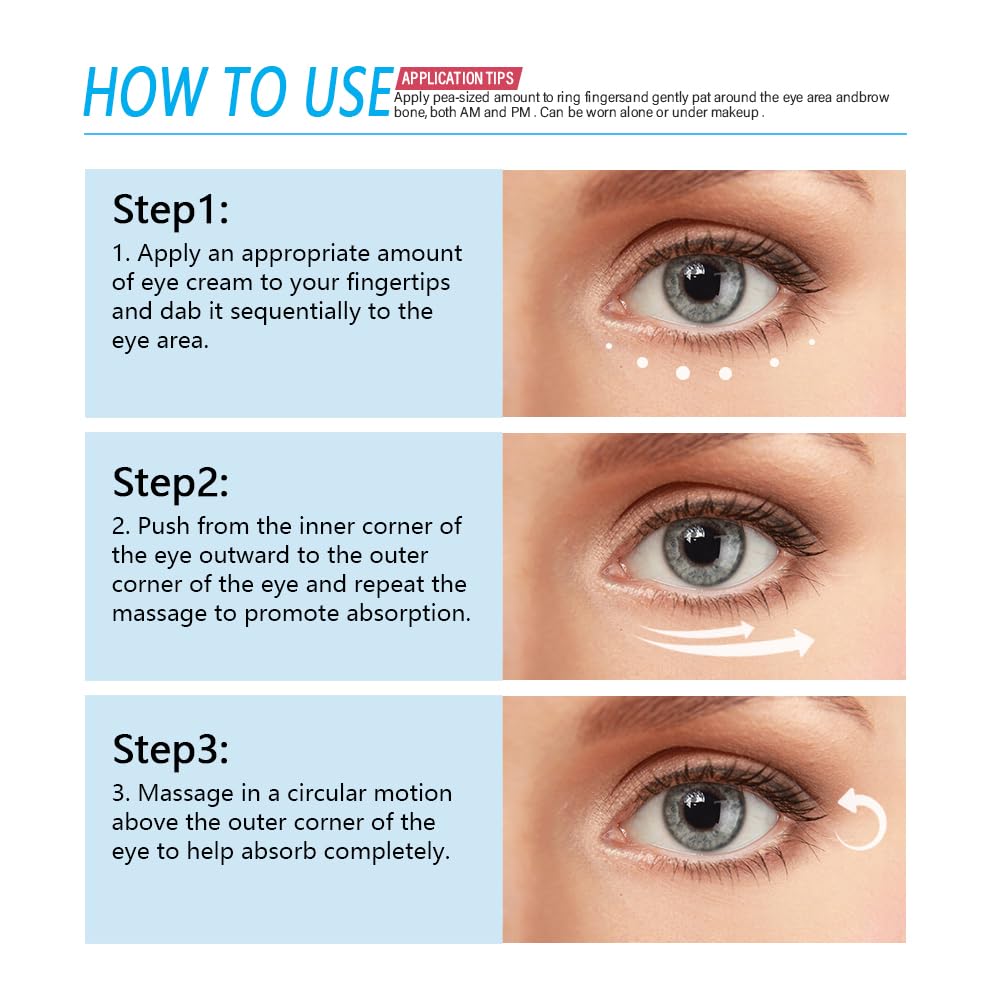 HOW TO USE

APPLICATION TIPS

Apply pea-sized amount to ring fingersand gently pat around the eye area andbrow bone, both AM and PM . Can be worn alone or under makeup .

Step1:

1. Apply an appropriate amount of eye cream to your fingertips and dab it sequentially to the eye area.

Step2:

2. Push from the inner corner of the eye outward to the outer corner of the eye and repeat the massage to promote absorption.

Step3:

3. Massage in a circular motion above the outer corner of the eye to help absorb completely.