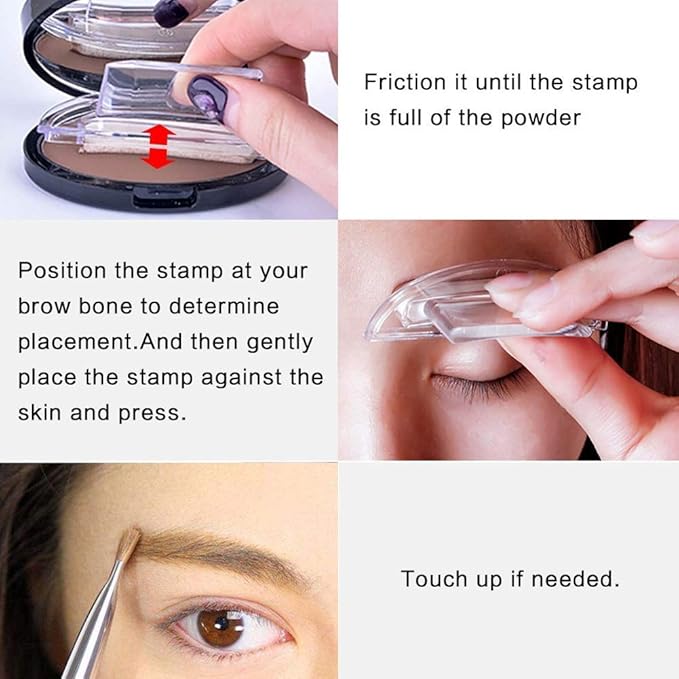 Friction it until the stamp is full of the powder

Position the stamp at your brow bone to determine placement.And then gently place the stamp against the skin and press.

Touch up if needed.