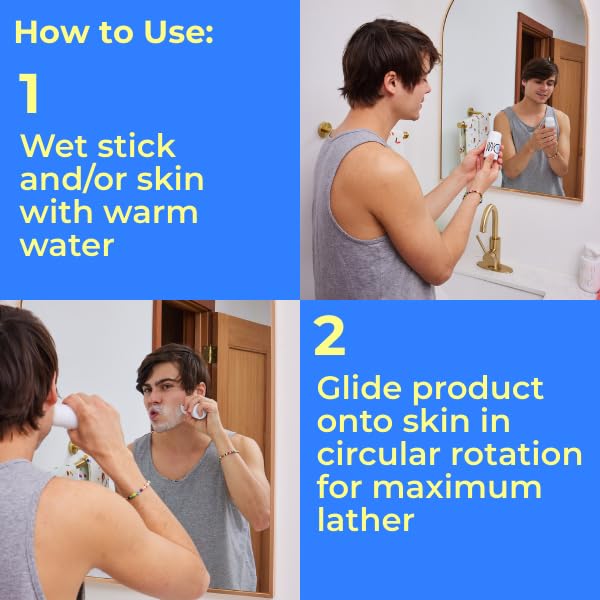 How to Use:

1

Wet stick and/or skin with warm water

2

Glide product onto skin in circular rotation for maximum lather