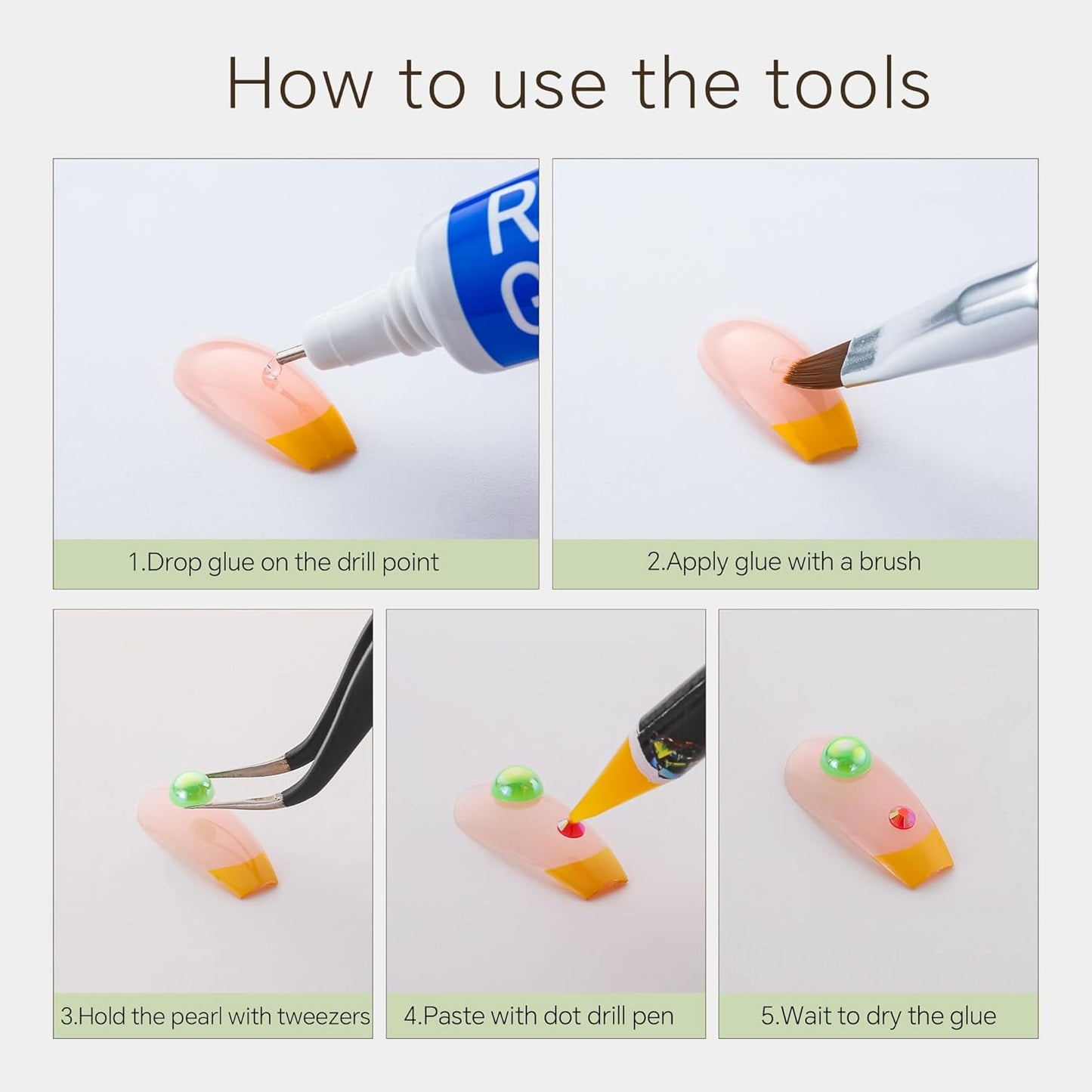 How to use the tools

R
G

1.Drop glue on the drill point

2.Apply glue with a brush

3.Hold the pearl with tweezers

4.Paste with dot drill pen

5.Wait to dry the glue