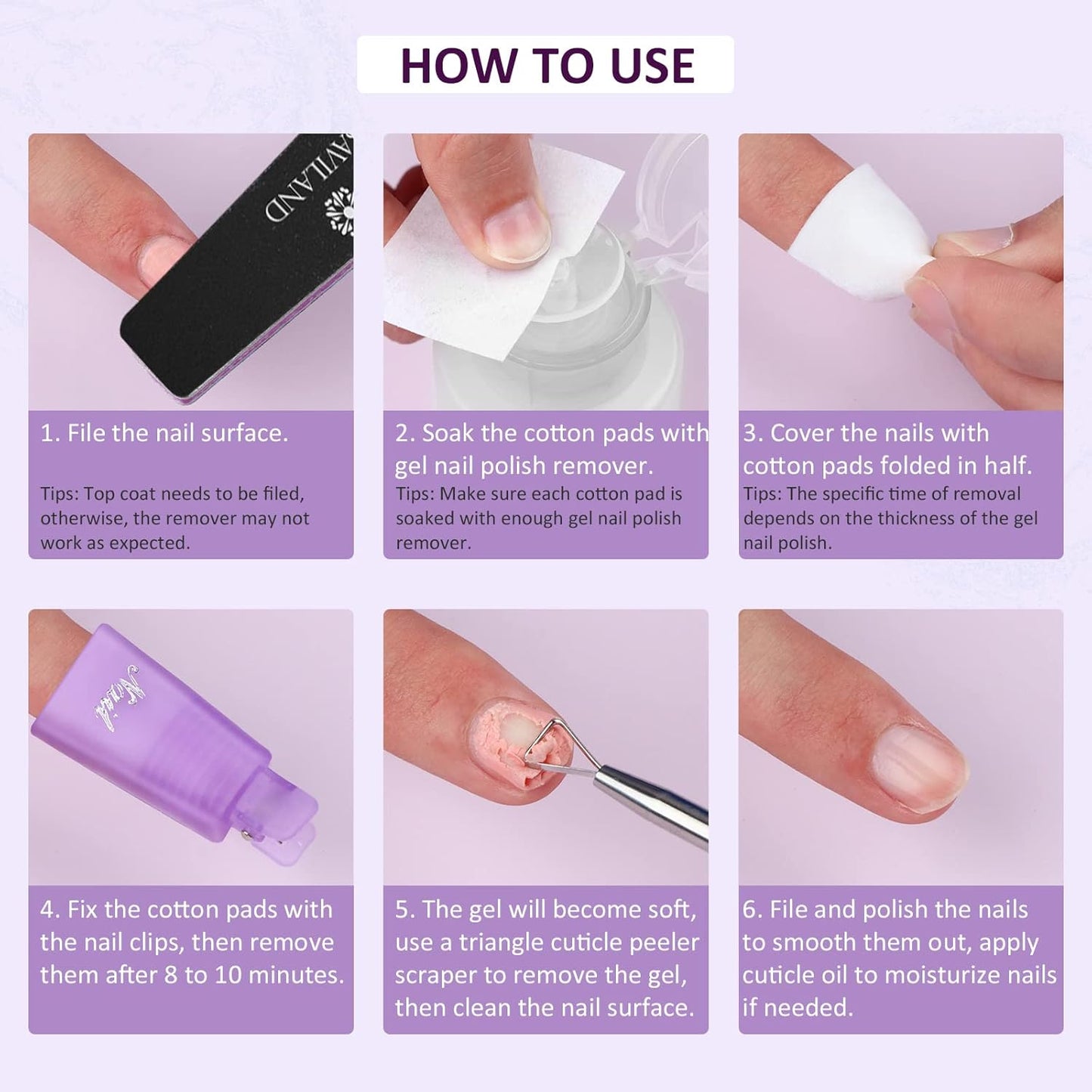 HOW TO USE

AVILAND

1. File the nail surface.

Tips: Top coat needs to be filed, otherwise, the remover may not work as expected.

2. Soak the cotton pads with gel nail polish remover.

Tips: Make sure each cotton pad is soaked with enough gel nail polish remover.

3. Cover the nails with cotton pads folded in half.

Tips: The specific time of removal depends on the thickness of the gel nail polish.

Nail

4. Fix the cotton pads with the nail clips, then remove them after 8 to 10 minutes.

5. The gel will become soft, use a triangle cuticle peeler scraper to remove the gel, then clean the nail surface.

6. File and polish the nails to smooth them out, apply cuticle oil to moisturize nails if needed.