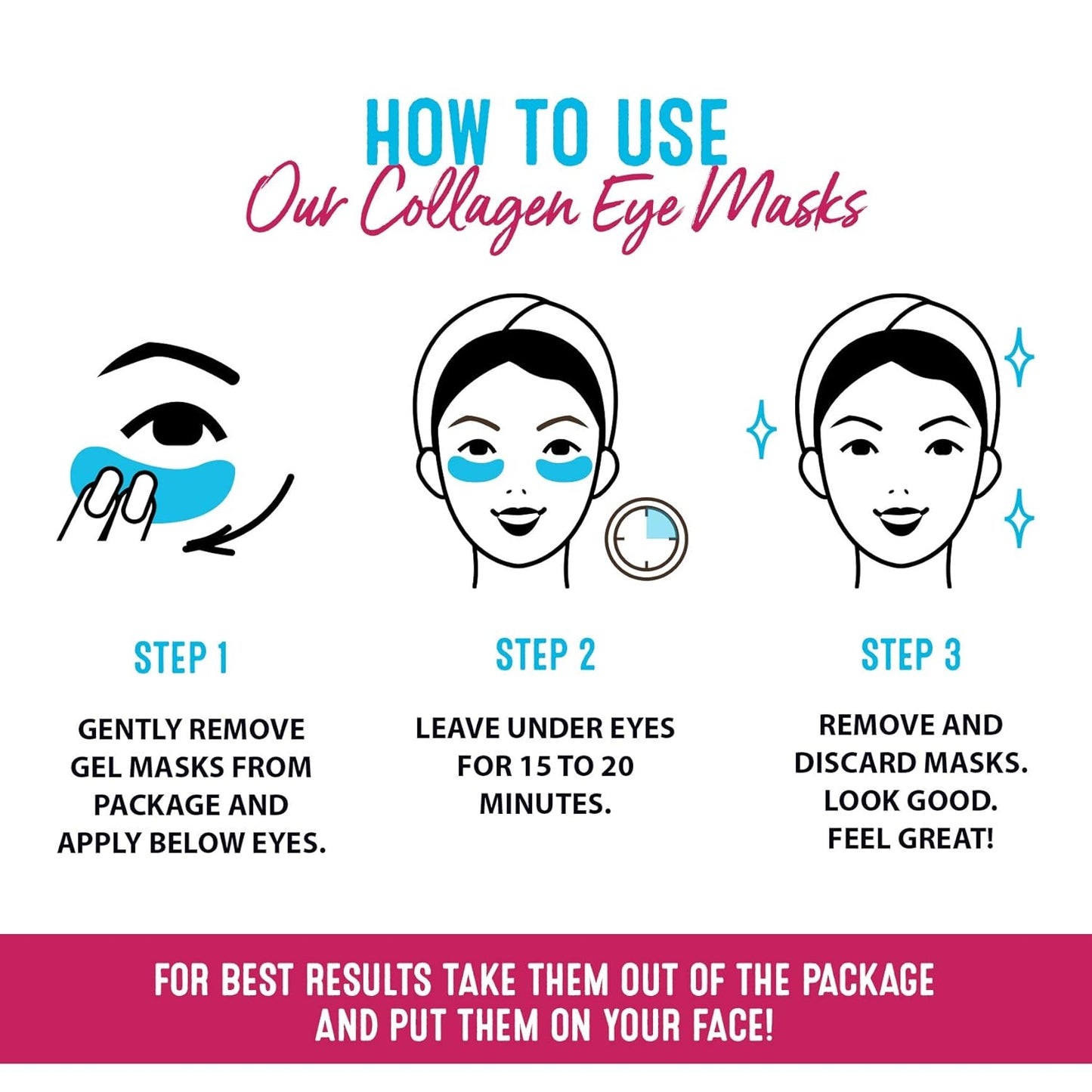 HOW TO USE
Our Collagen Eye Masks

STEP 1

GENTLY REMOVE GEL MASKS FROM PACKAGE AND APPLY BELOW EYES.

STEP 2

LEAVE UNDER EYES FOR 15 TO 20 MINUTES.

STEP 3

REMOVE AND DISCARD MASKS. LOOK GOOD. FEEL GREAT!

FOR BEST RESULTS TAKE THEM OUT OF THE PACKAGE AND PUT THEM ON YOUR FACE!