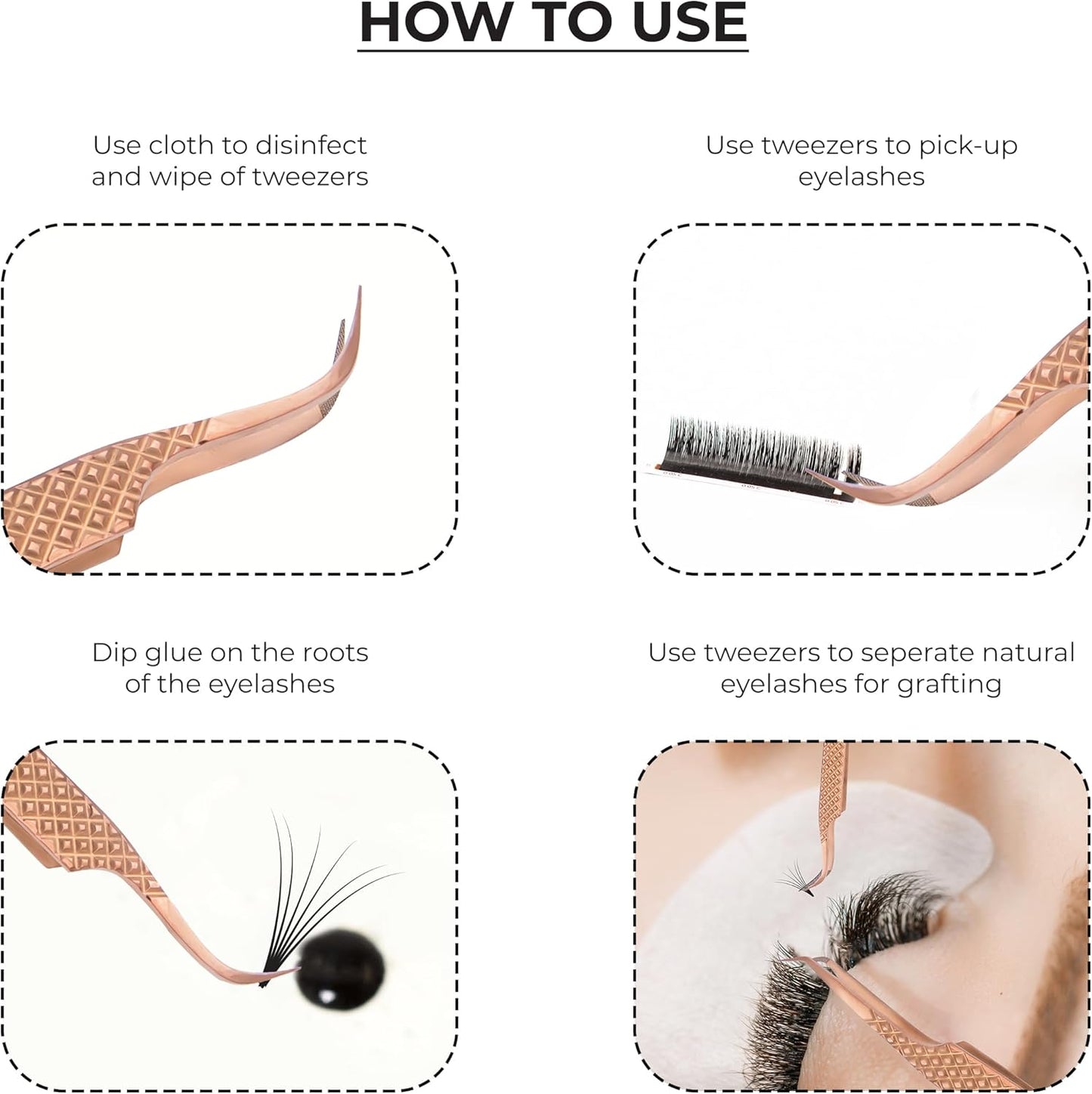 HOW TO USE

Use cloth to disinfect and wipe of tweezers

Use tweezers to pick-up eyelashes

Dip glue on the roots of the eyelashes

Use tweezers to seperate natural eyelashes for grafting