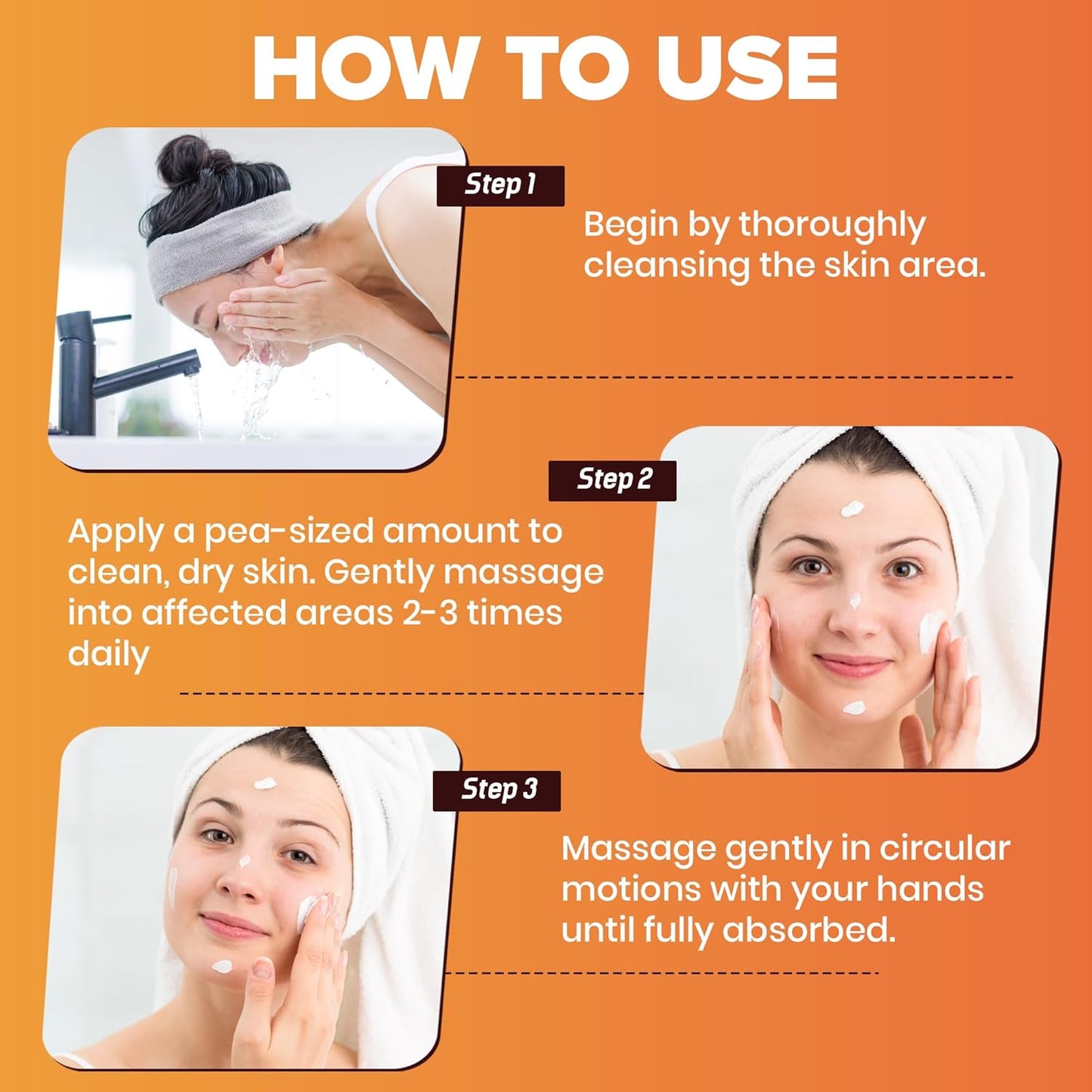 HOW TO USE

Step 1

Begin by thoroughly cleansing the skin area.

Step 2

Apply a pea-sized amount to clean, dry skin. Gently massage into affected areas 2-3 times daily

Step 3

Massage gently in circular motions with your hands until fully absorbed.