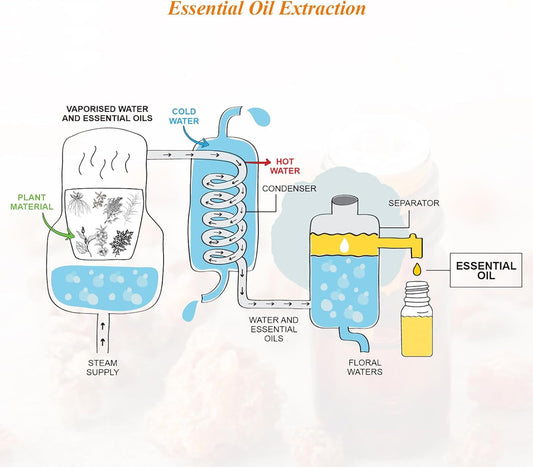 Essential Oil Extraction

VAPORISED WATER AND ESSENTIAL OILS

COLD WATER

HOT WATER

CONDENSER

PLANT MATERIAL

SEPARATOR

ESSENTIAL OIL

WATER AND ESSENTIAL OILS

STEAM SUPPLY

FLORAL WATERS